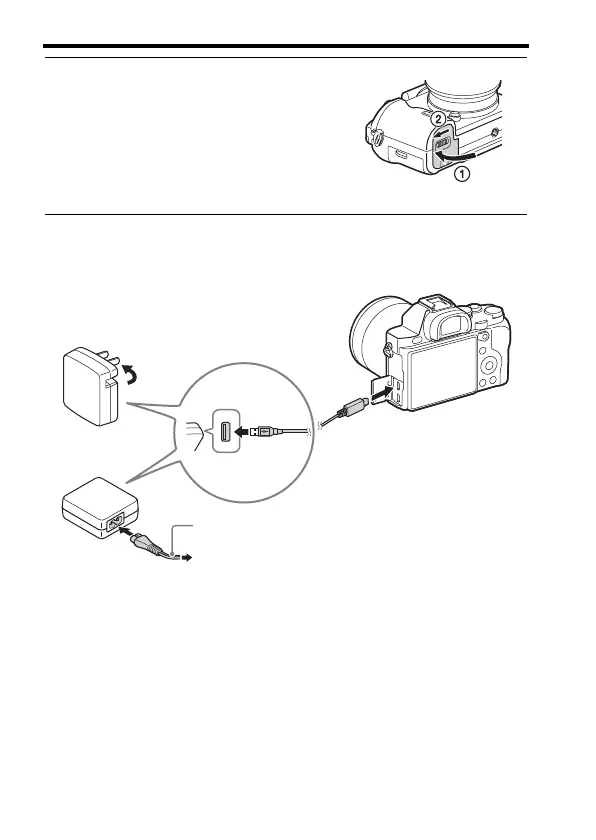 2

1