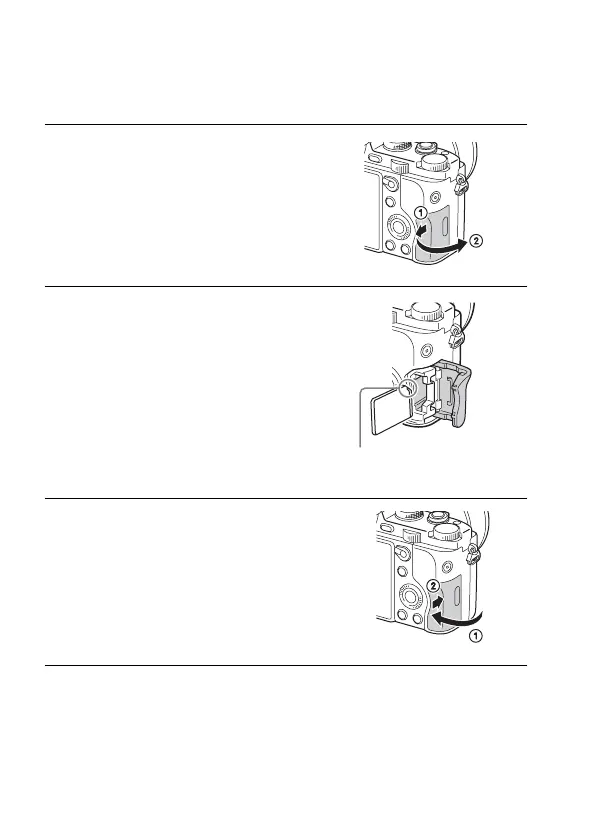 ①
②

②
①