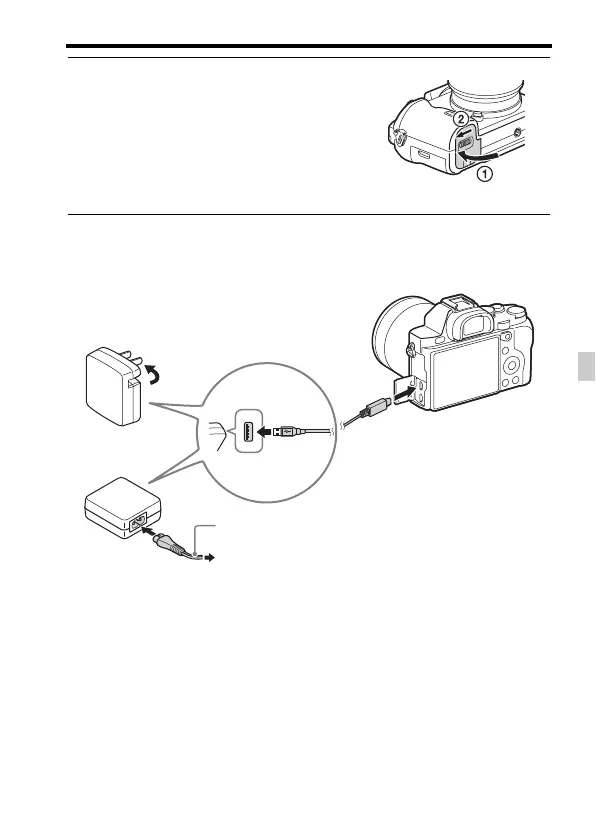 2

1