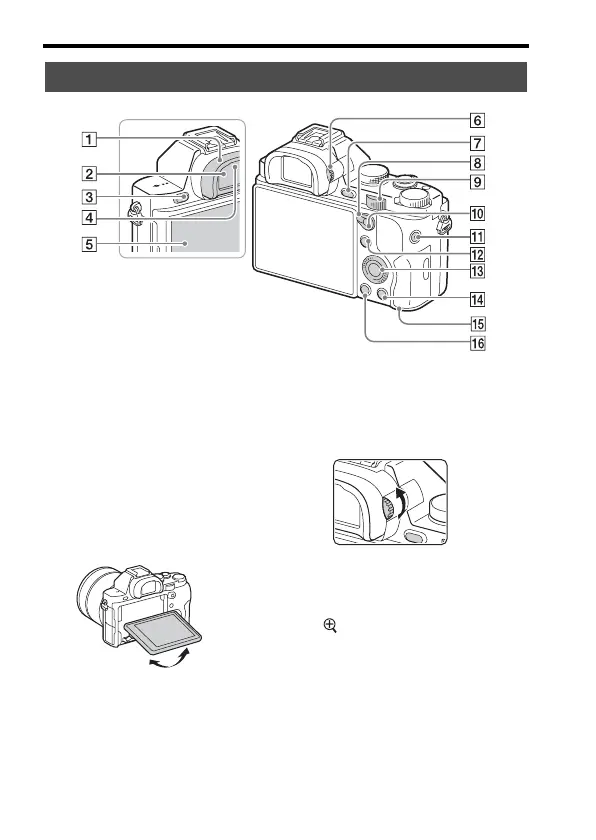 1
2
3
4
5
6
7
8
9
10
11
12
13
14
15
16