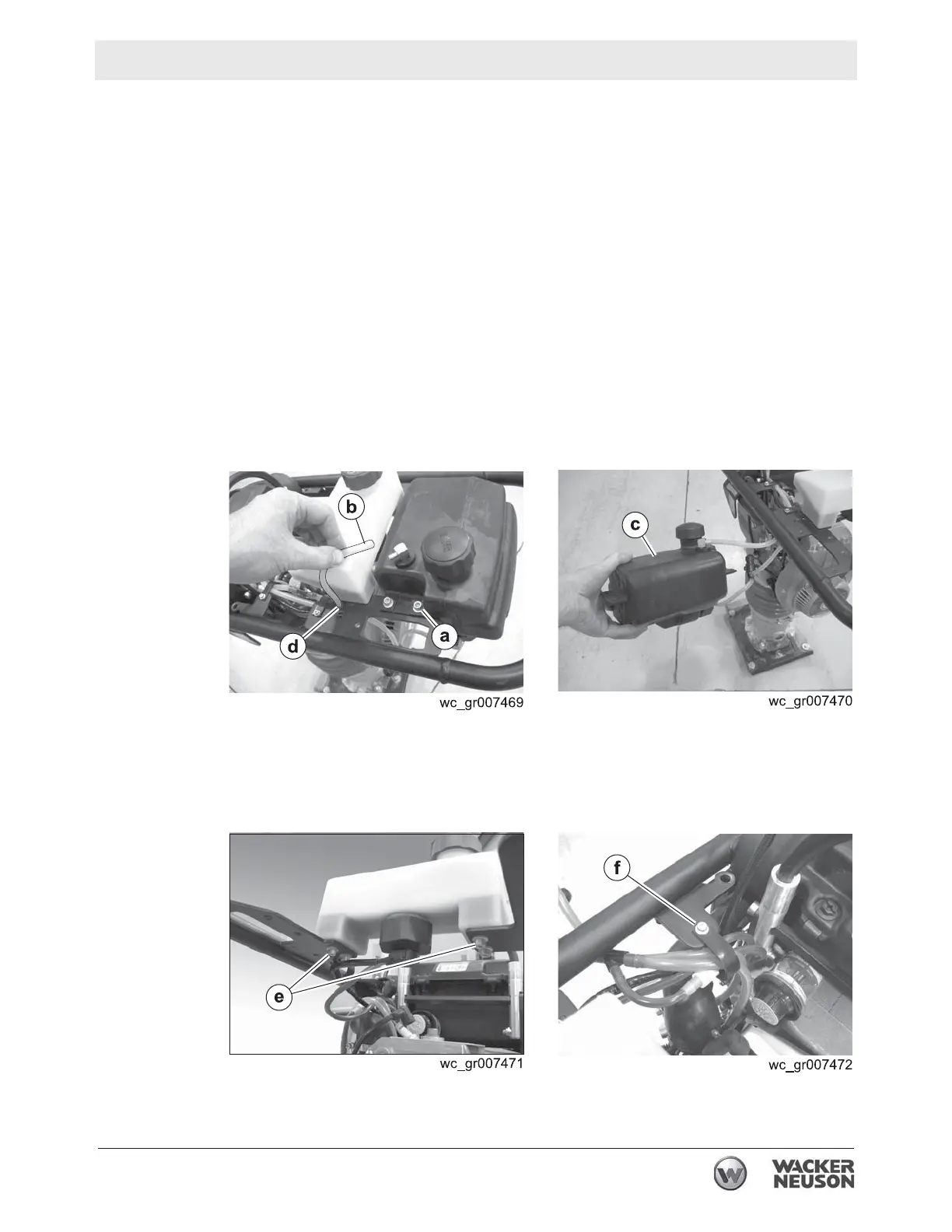 b

d

a

wc_gr007469

c

wc_gr007470

e

wc_gr007471

f

wc_gr007472

WACKER
NEUSON