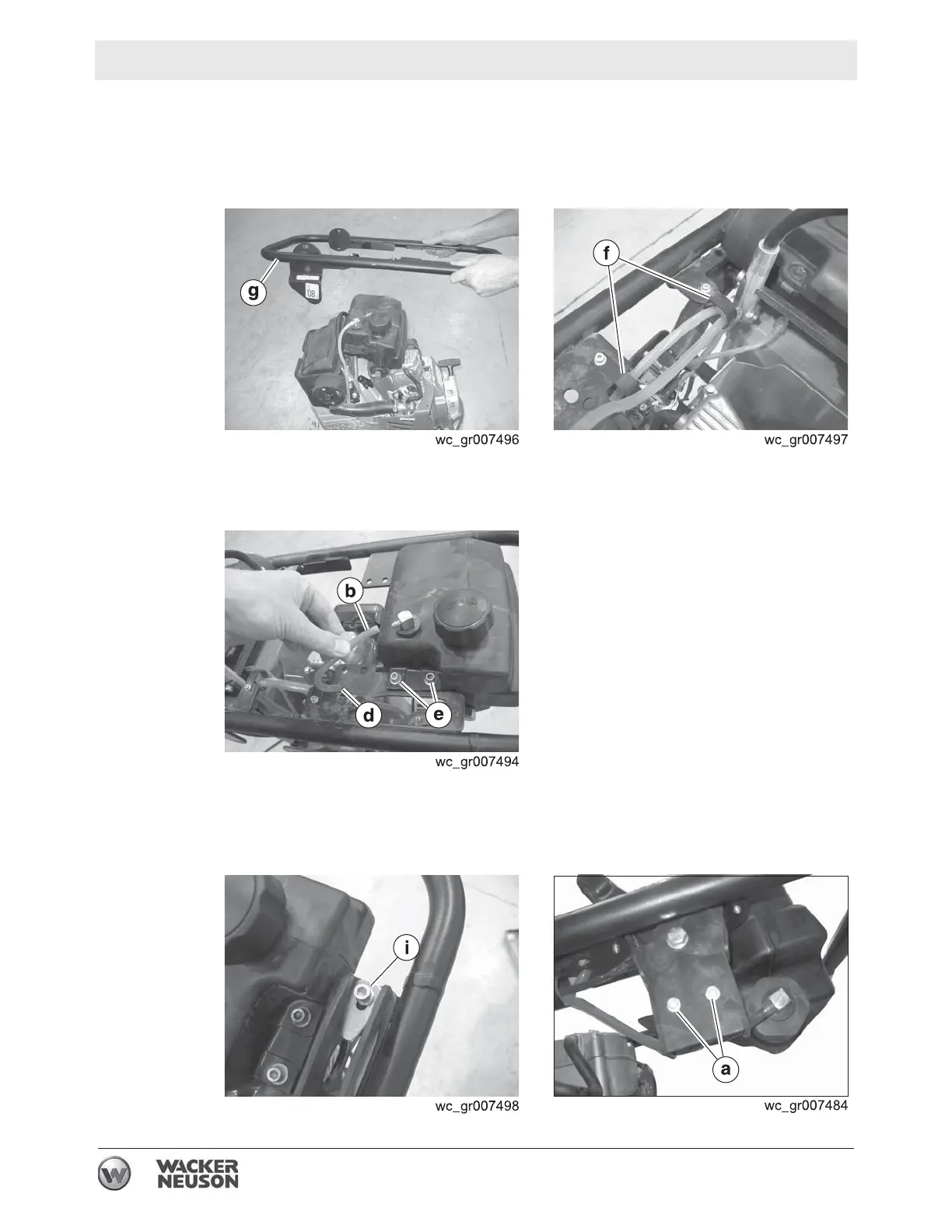 g

wc_gr007496

f

wc_gr007497

b

d

e

wc_gr007494

i

wc_gr007498

a

wc_gr007484

WACKER NEUSON