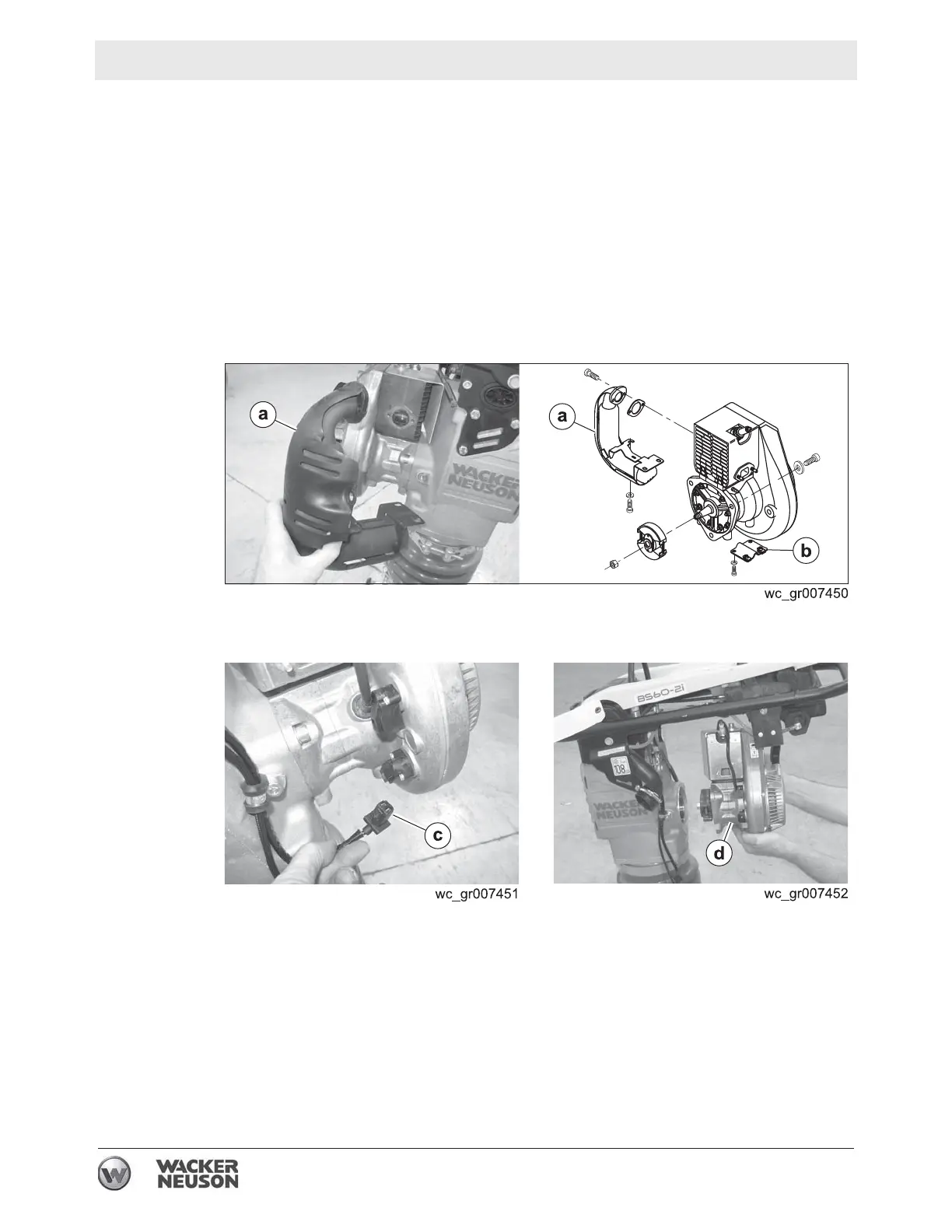 a

WACKER NEUSON

a

b

wc_gr007450

c

wc_gr007451

BS60-2i

108

WACKER NEUSON

d

wc_gr007452

WACKER NEUSON