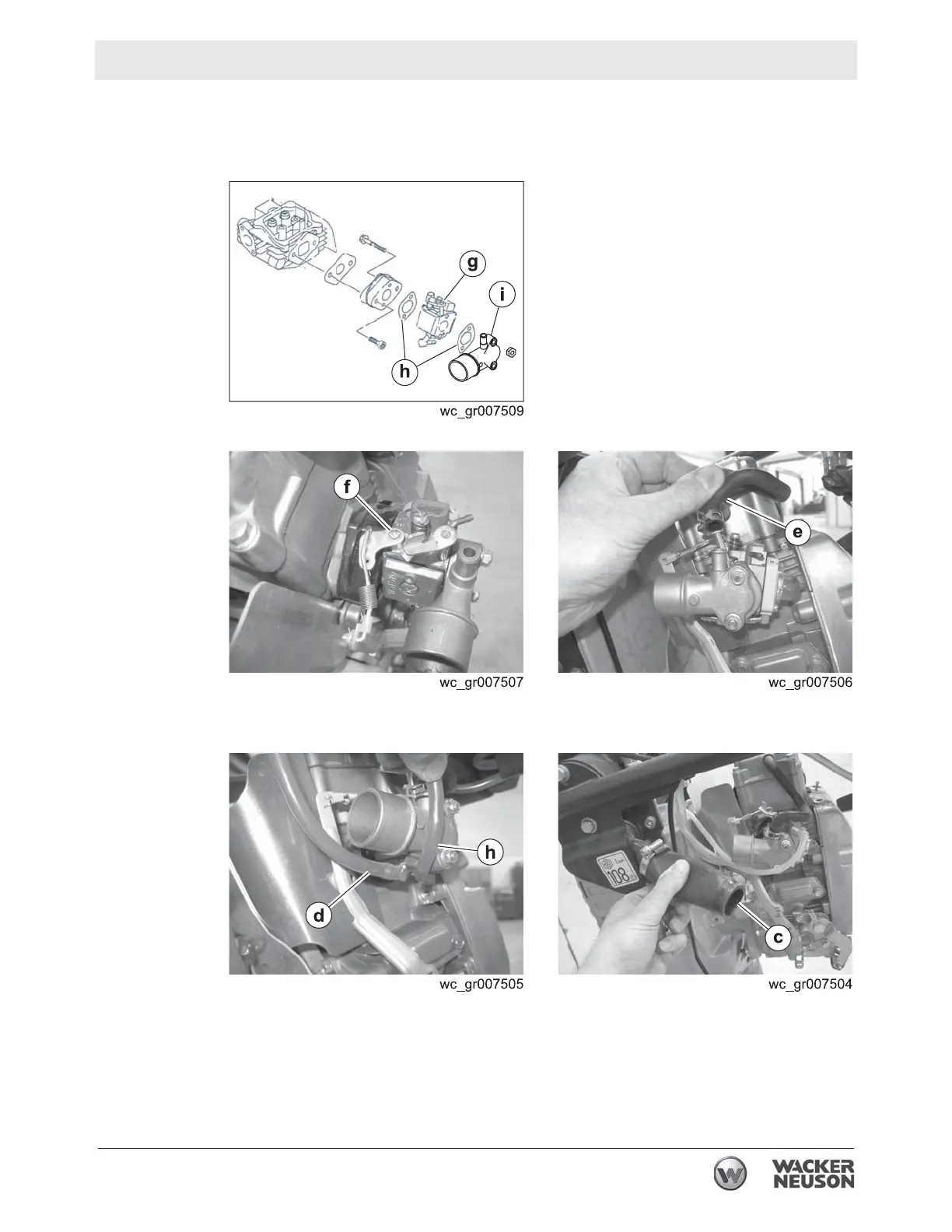 g

i

h

wc_gr007509

f

wc_gr007507

e

wc_gr007506

h

d

wc_gr007505

108

c

wc_gr007504

WACKER NEUSON