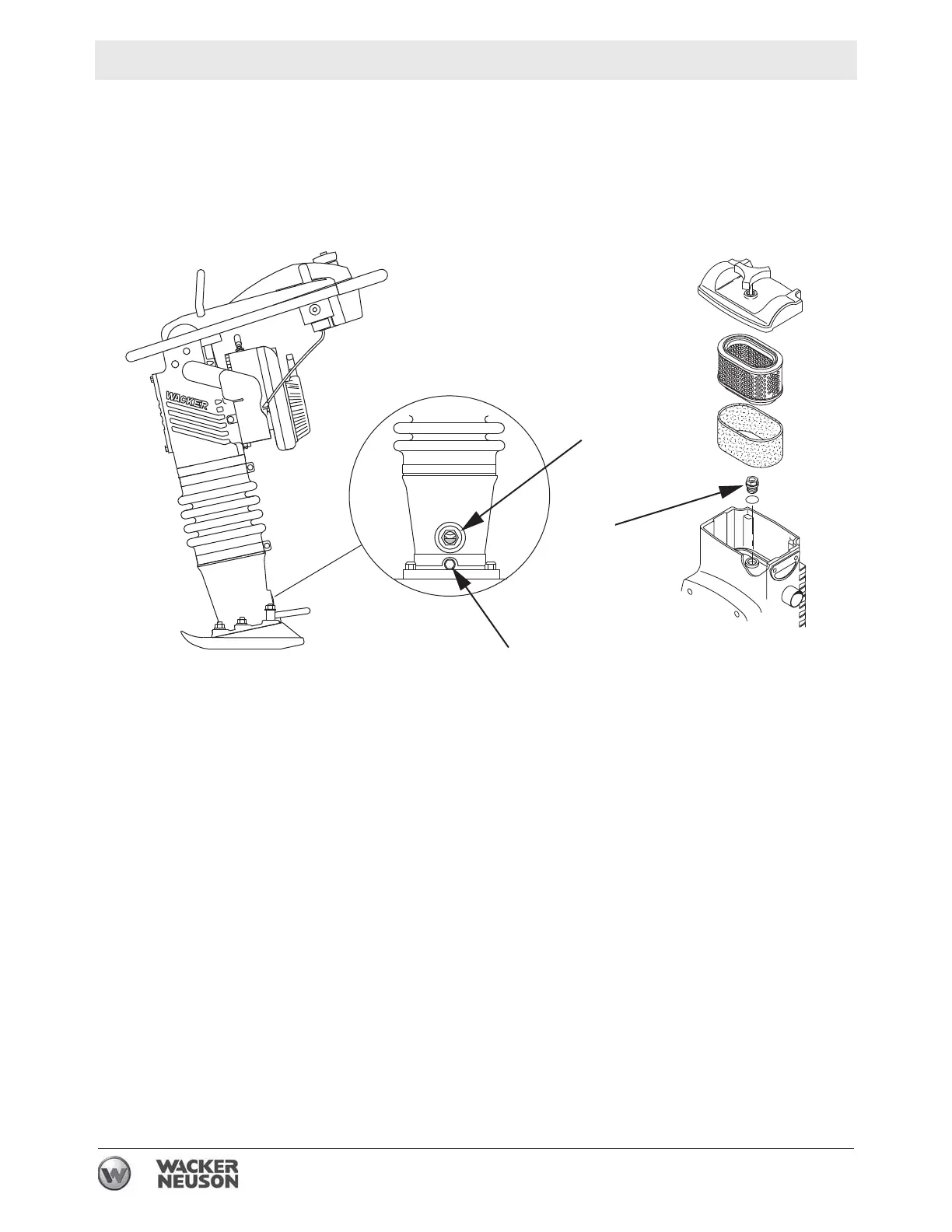 WACKER

WACKER
NEUSON