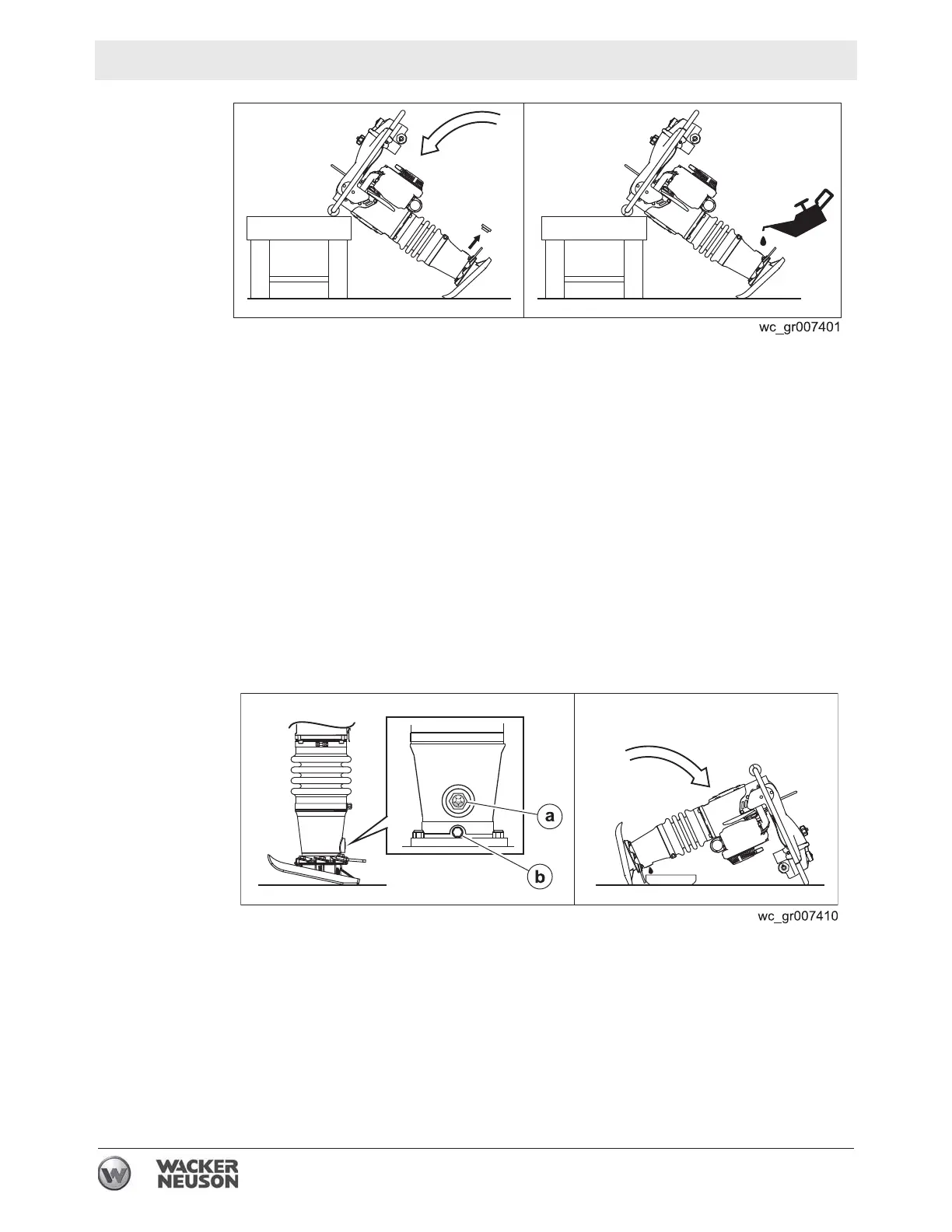 wc_gr007401

a

b

wc_gr007410

WACKER
NEUSON