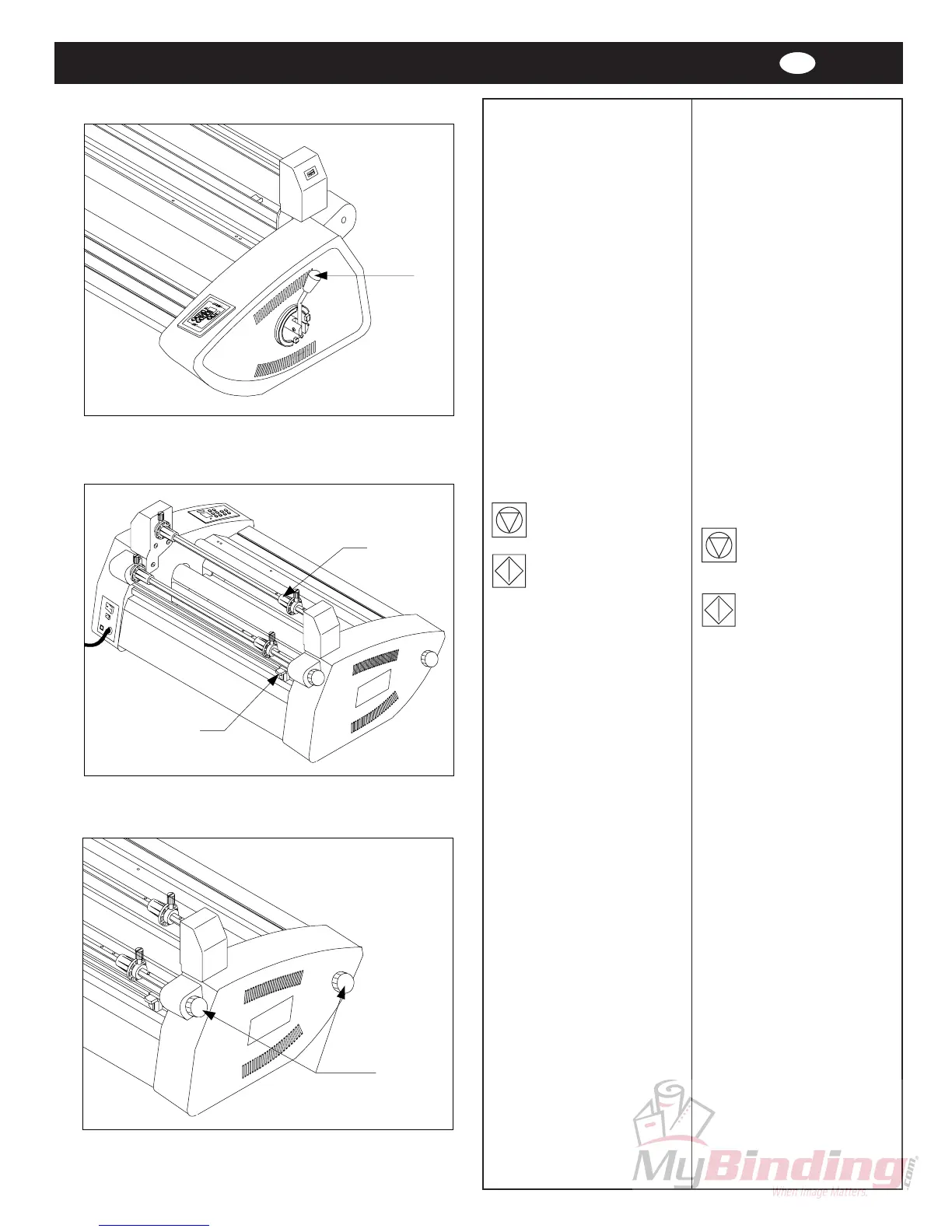 MyBinding.com

When Image Matters.