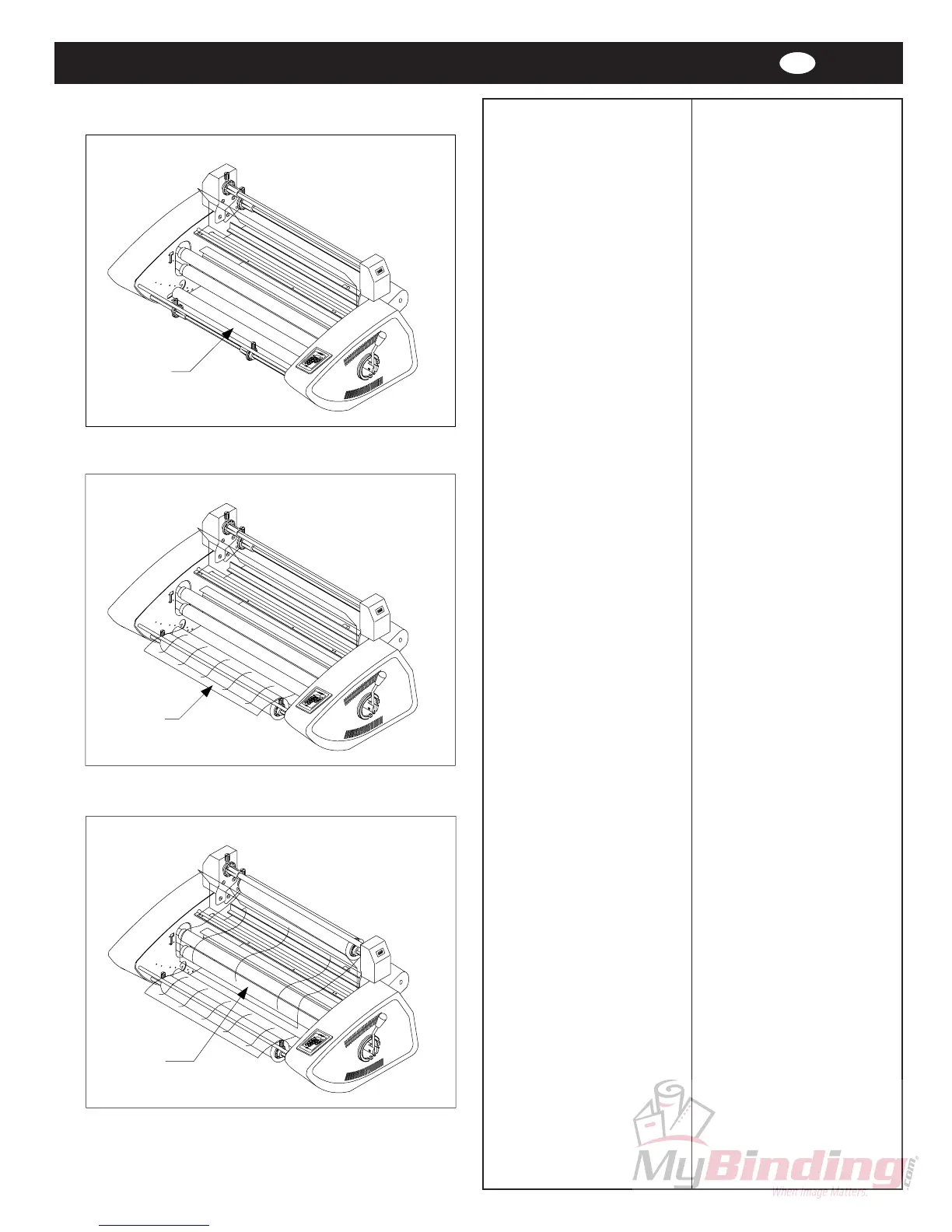 MyBinding.com

When Image Matters.