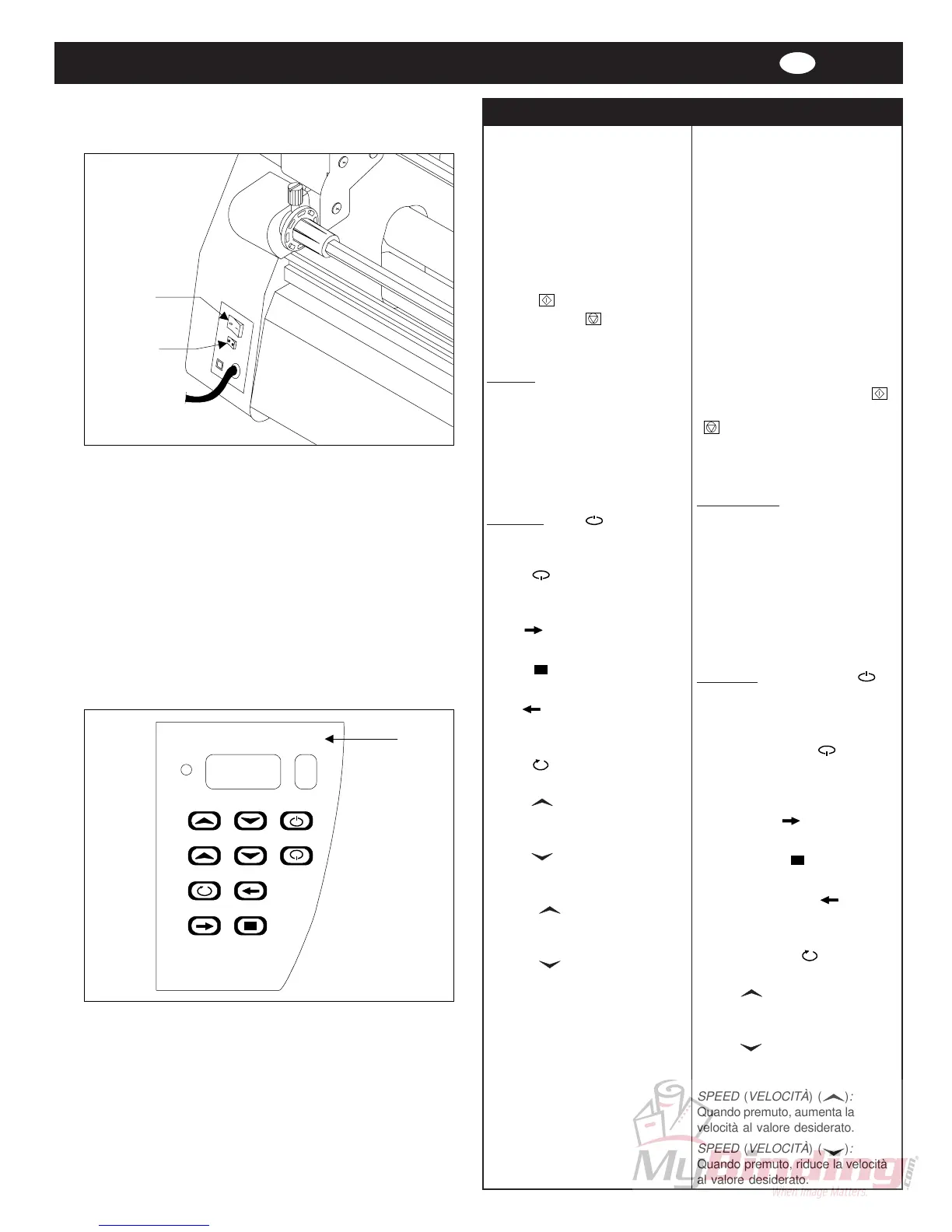 SPEED (VELOCITÀ) ( ):
Quando premuto, aumenta la velocità al valore desiderato.

SPEED (VELOCITÀ) ( ):
Quando premuto, riduce la velocità al valore desiderato.

MyBinding.com
When Image Matters.