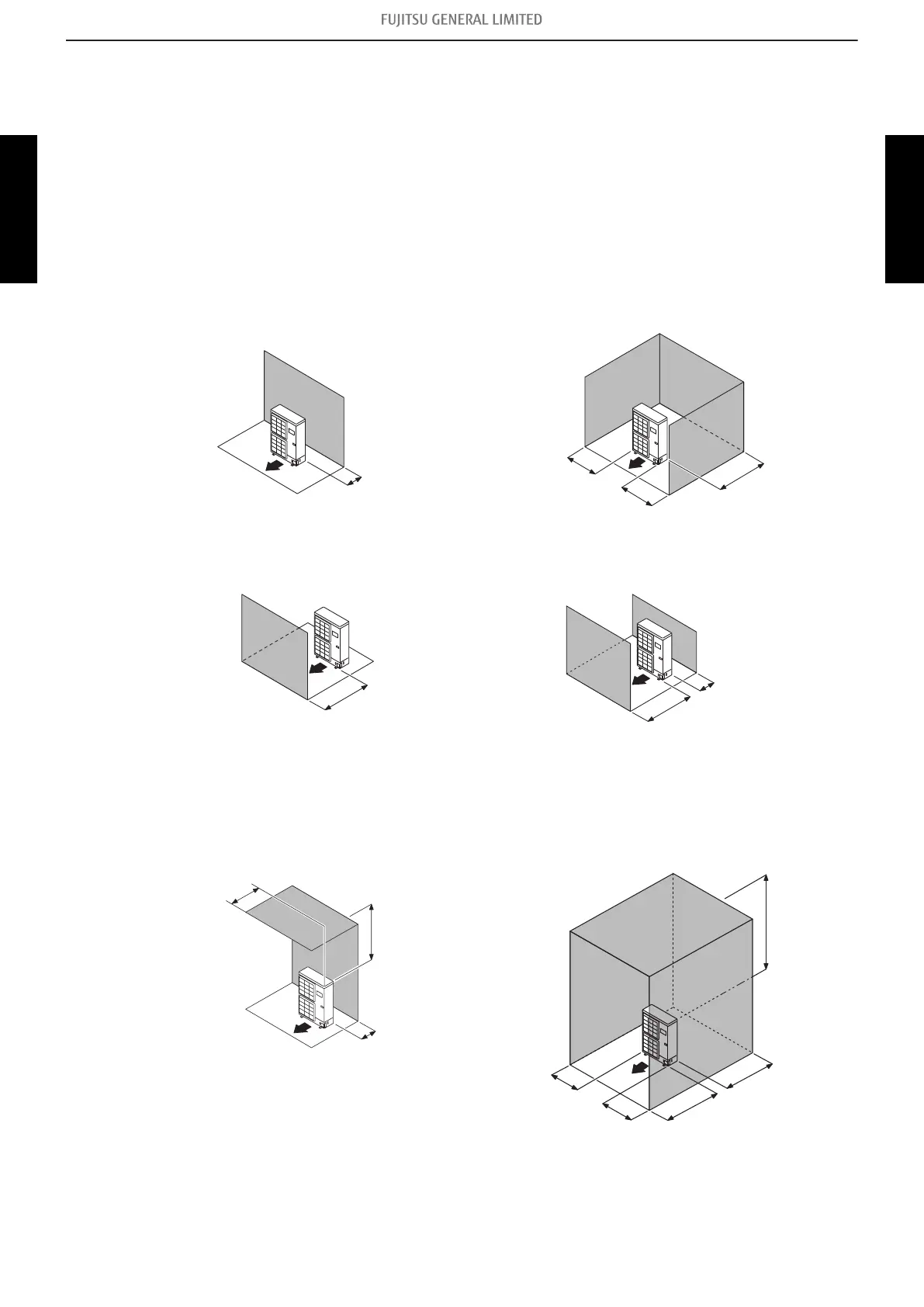 FUJITSU GENERAL LIMITED