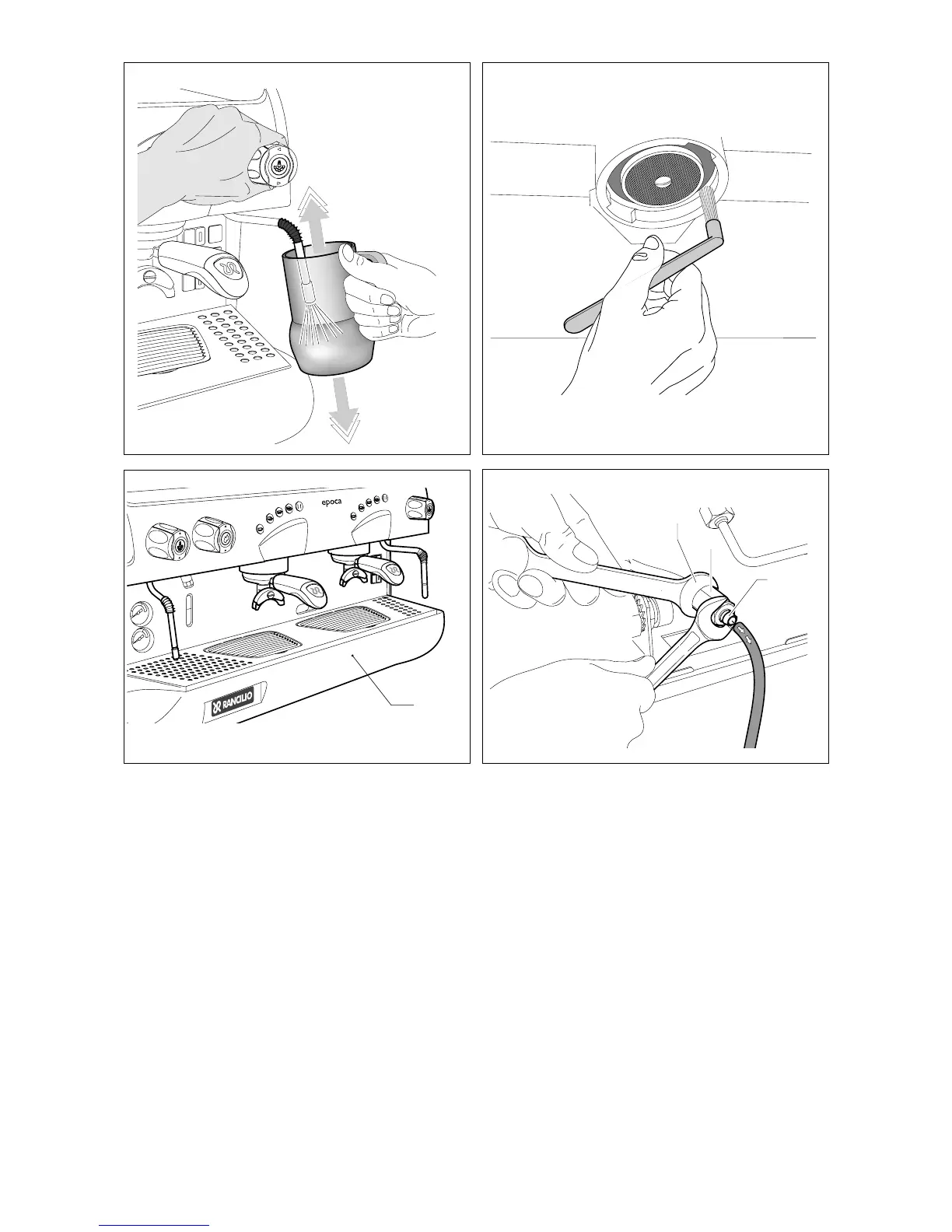 epoca

RANCILIO