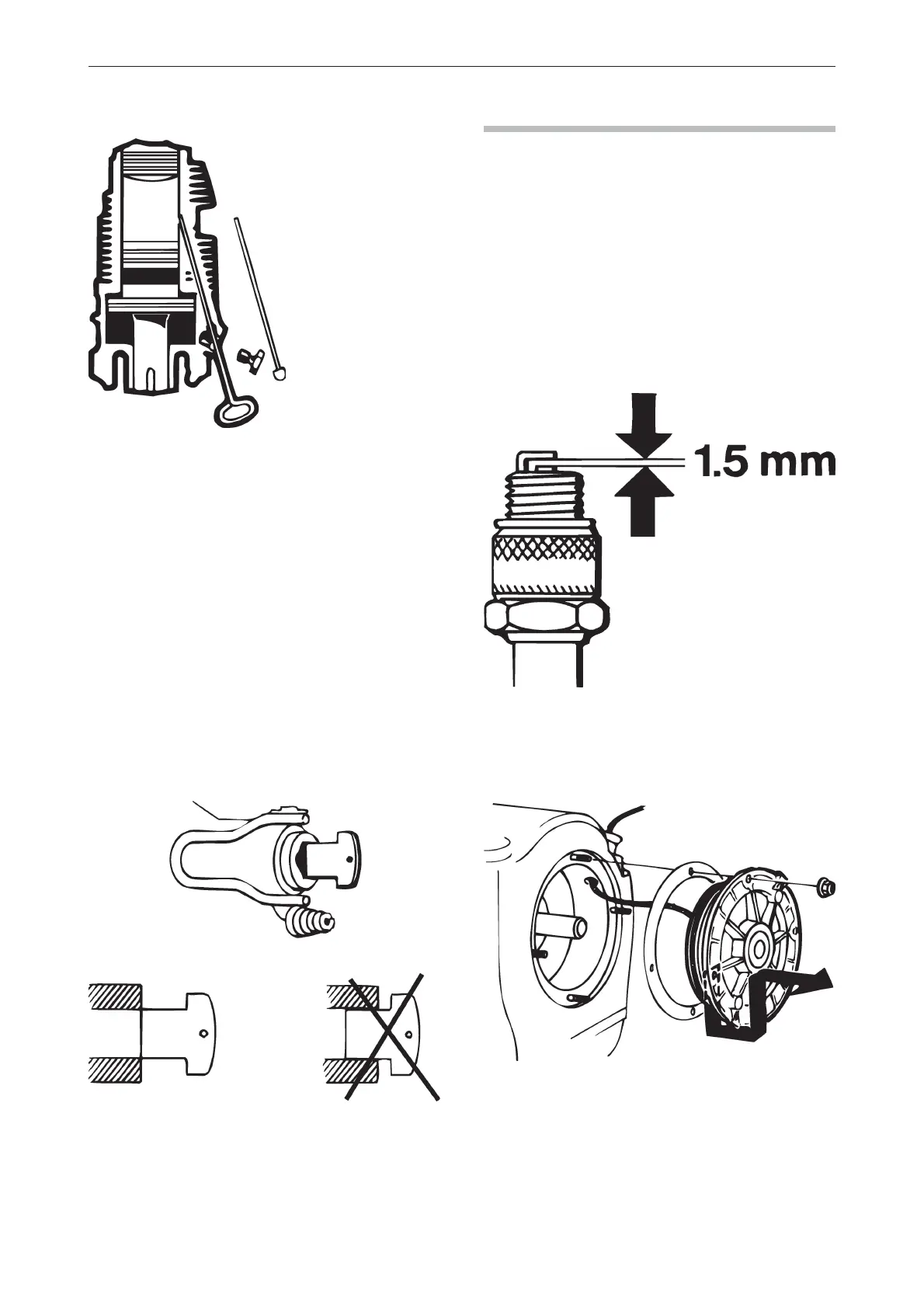 1.5 mm