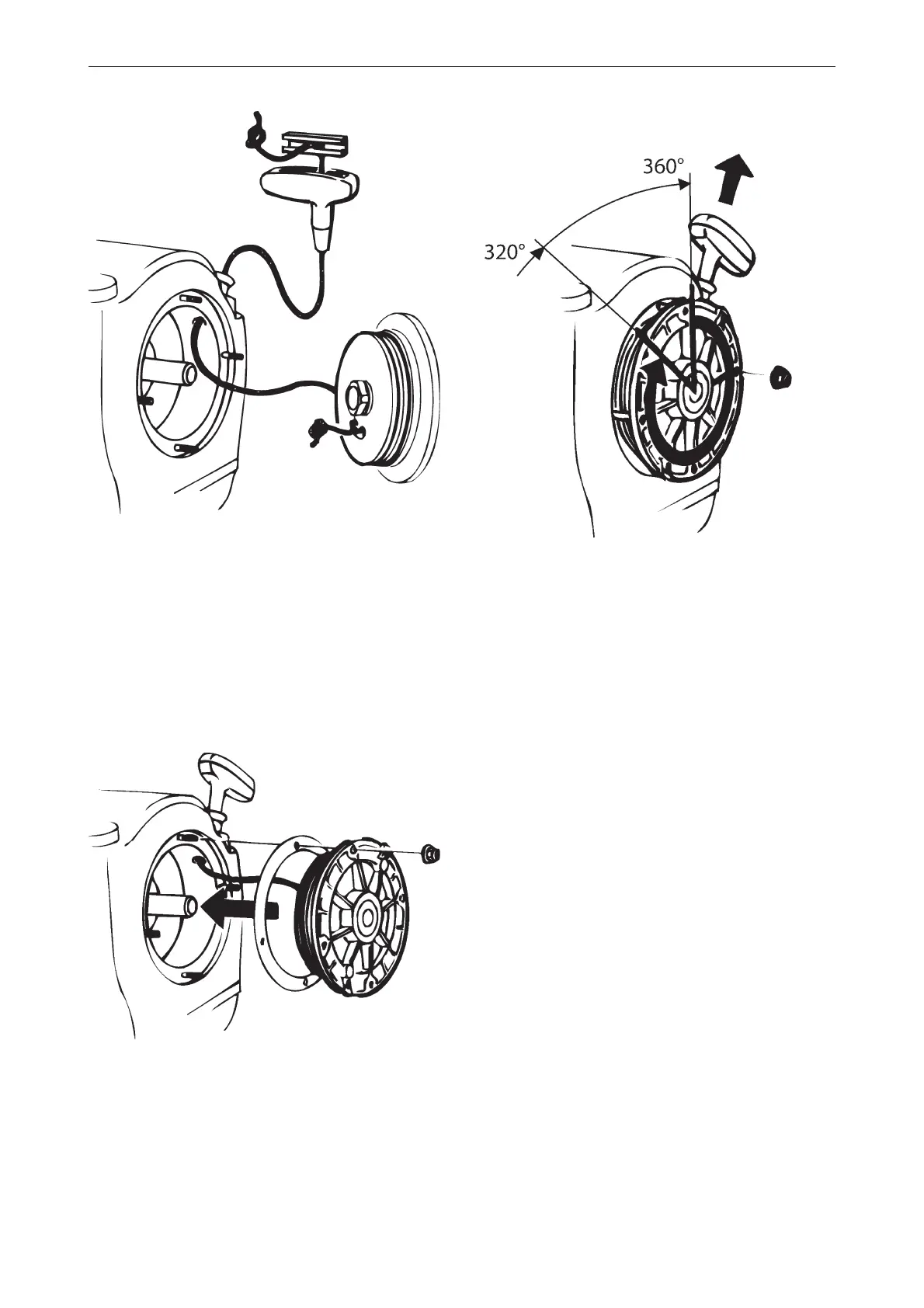 360°

320°