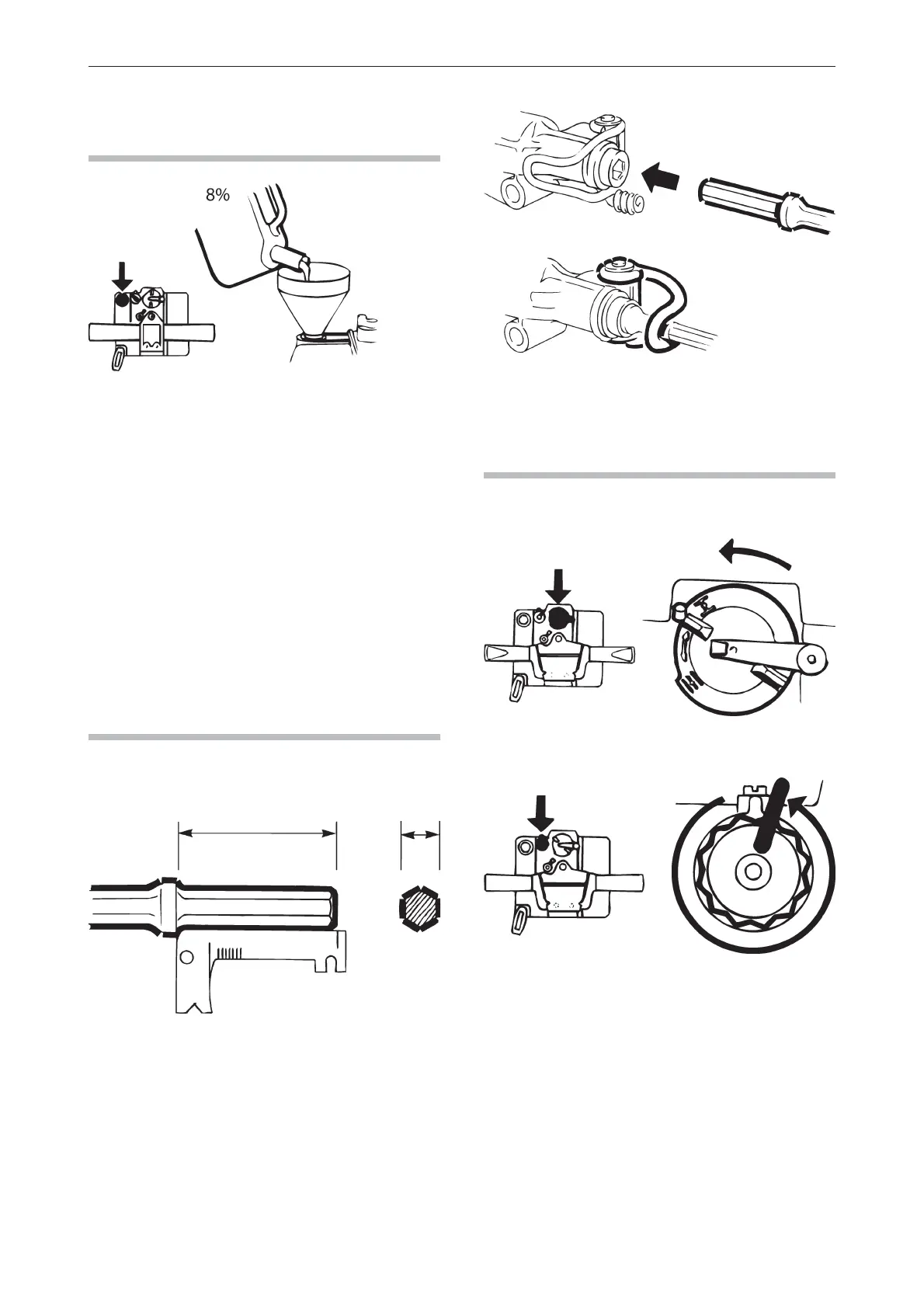 8%