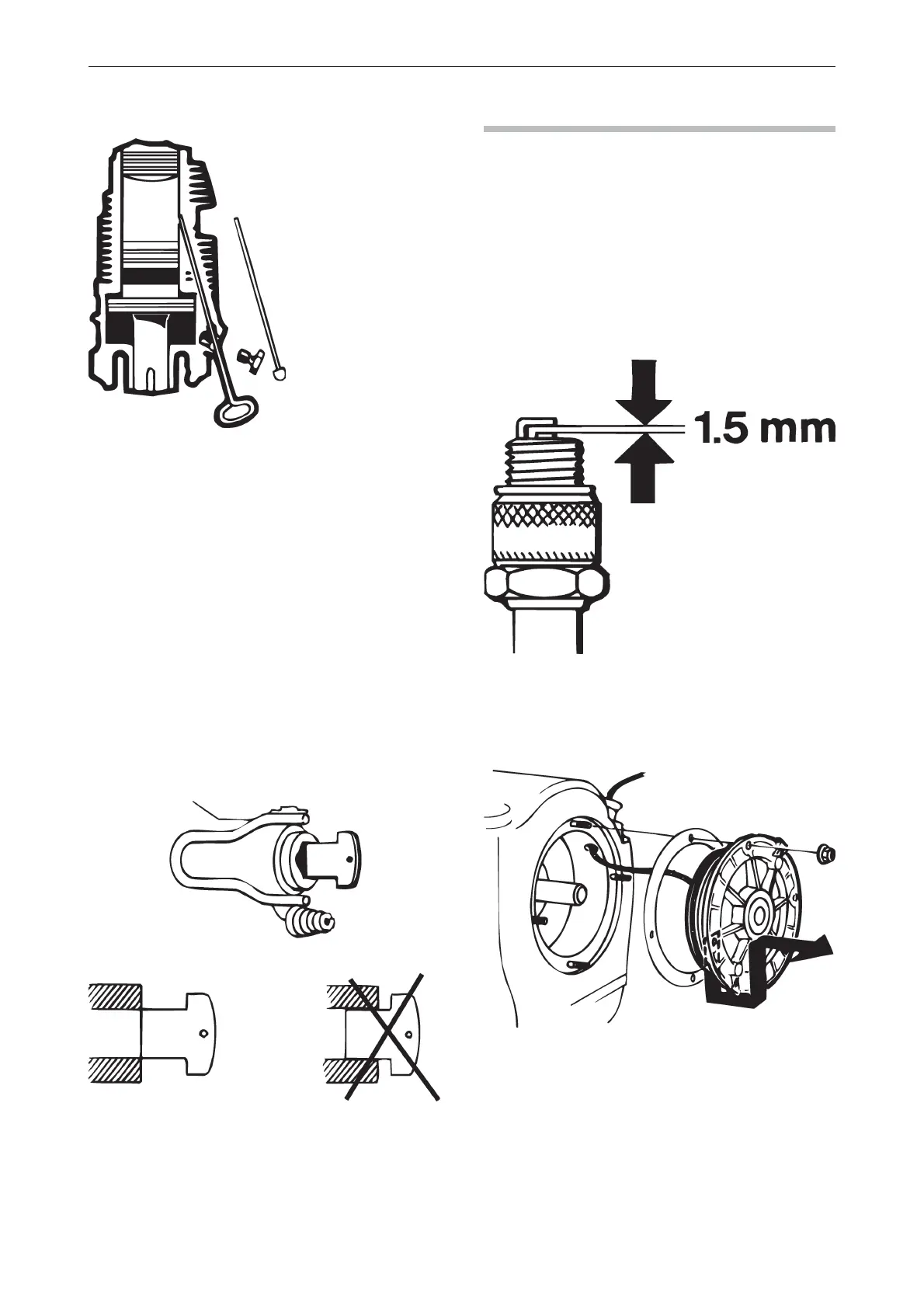 1.5 mm