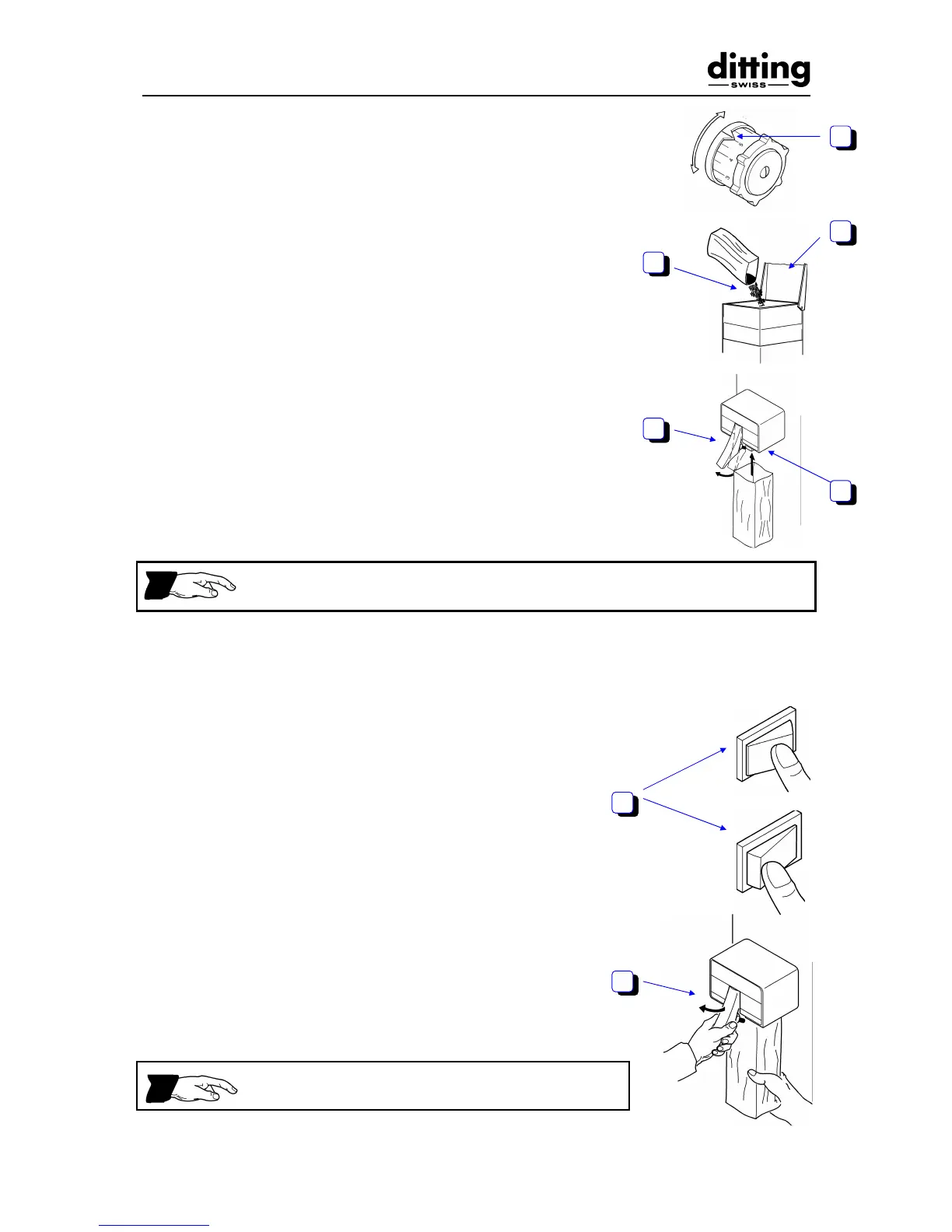 ditting
SWISS