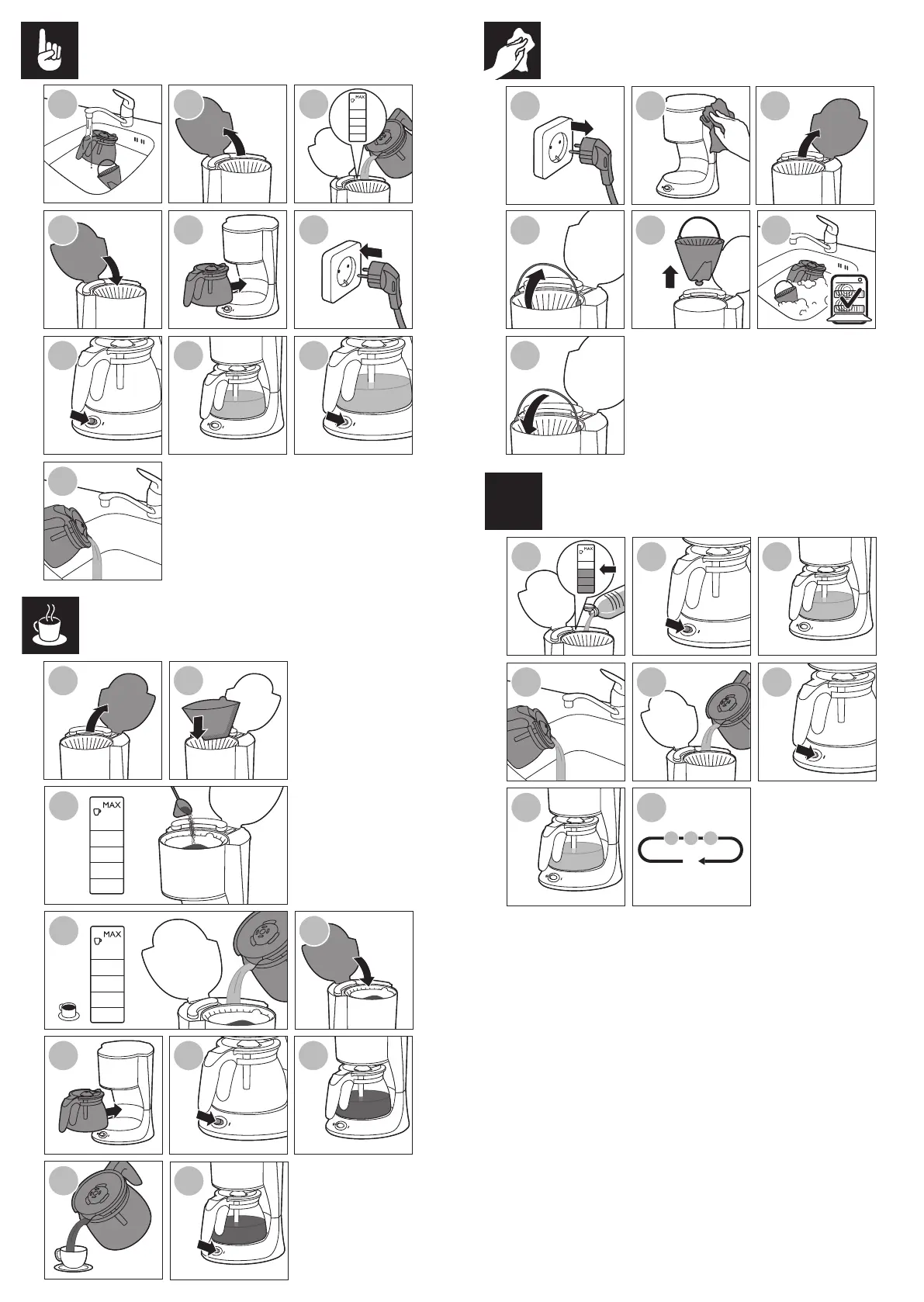 MAX

MAX

MAX

MAX