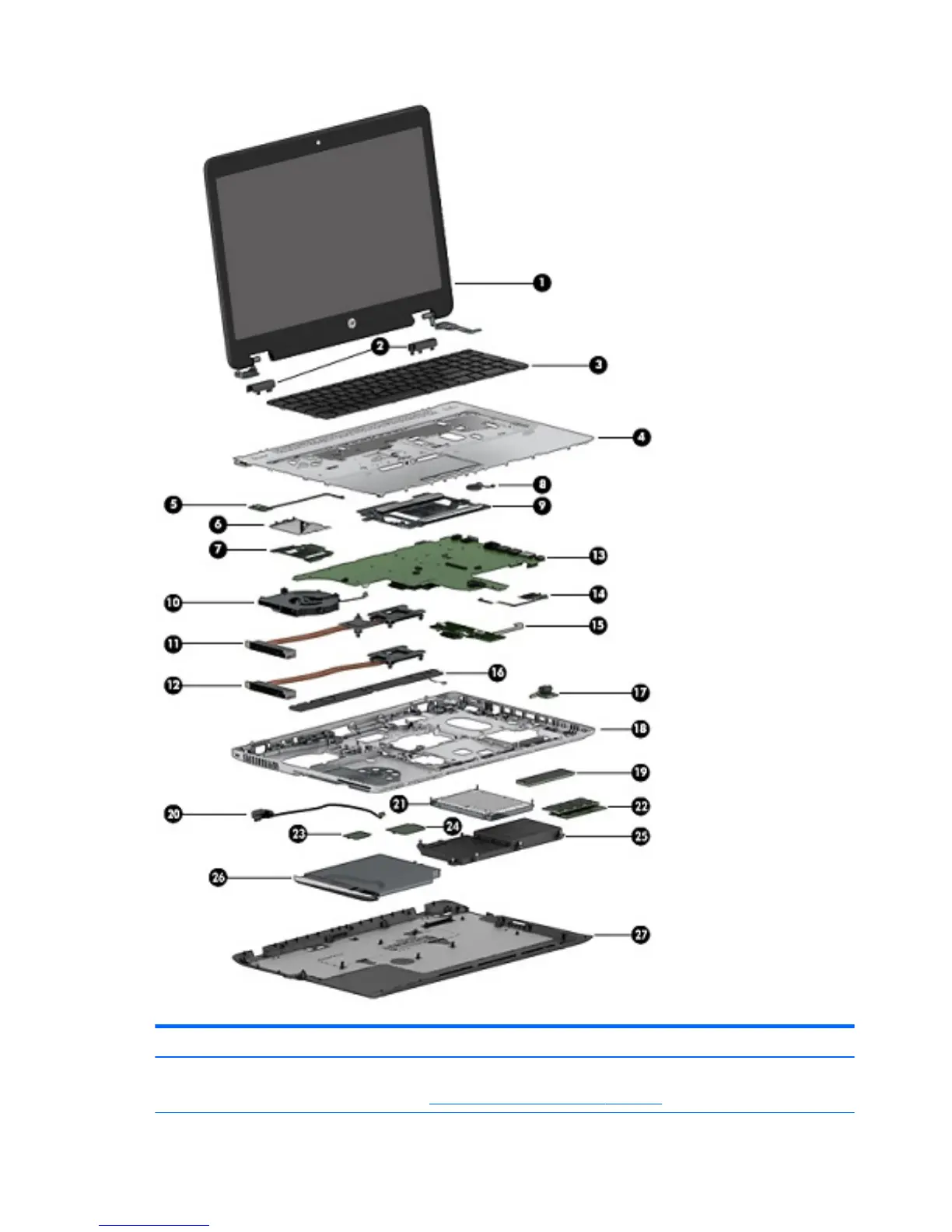 1
2
3
4
5
6
7
8
9
13
10
14
11
15
12
16
17
18
19
20
21
22
23
24
25
26
27