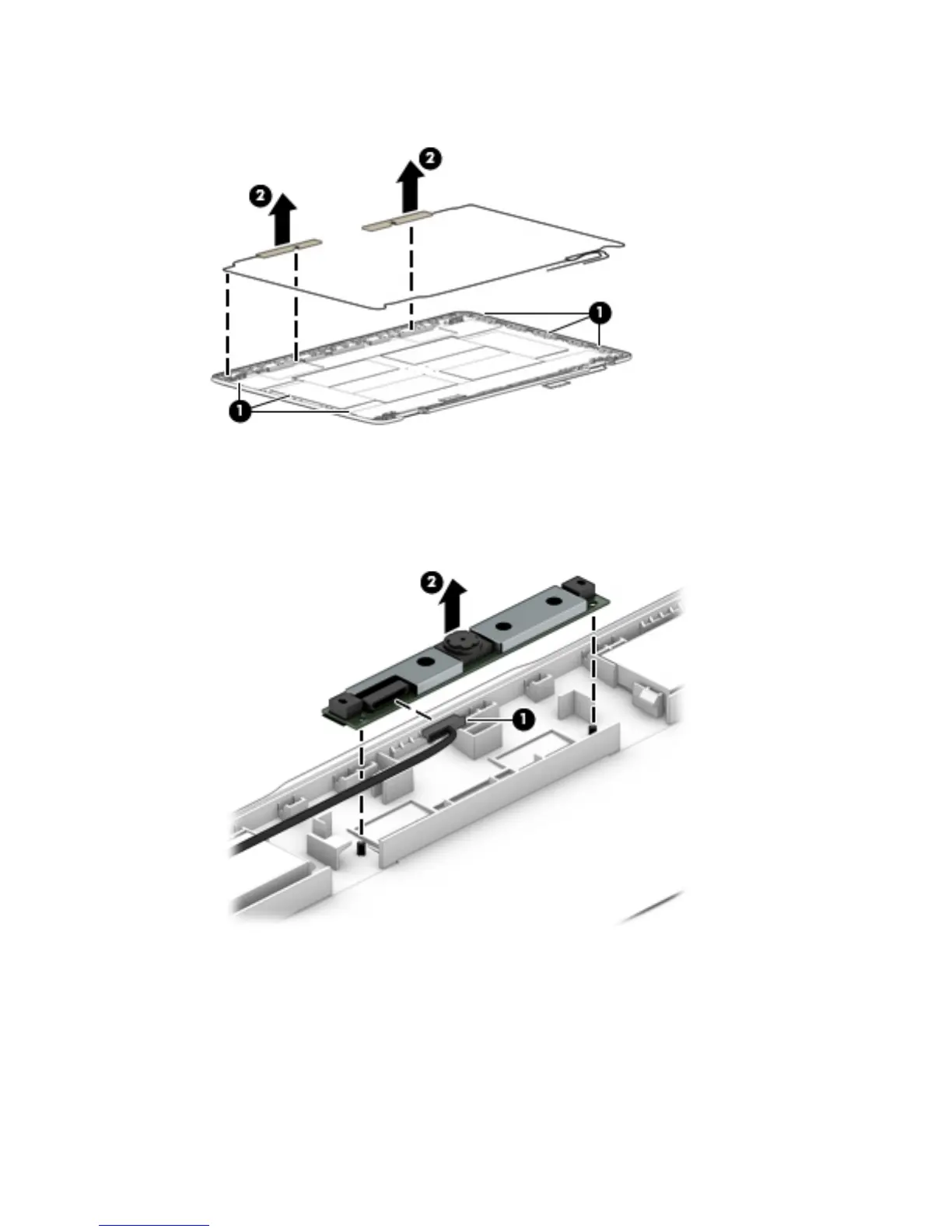 2
2
1
1
2
1