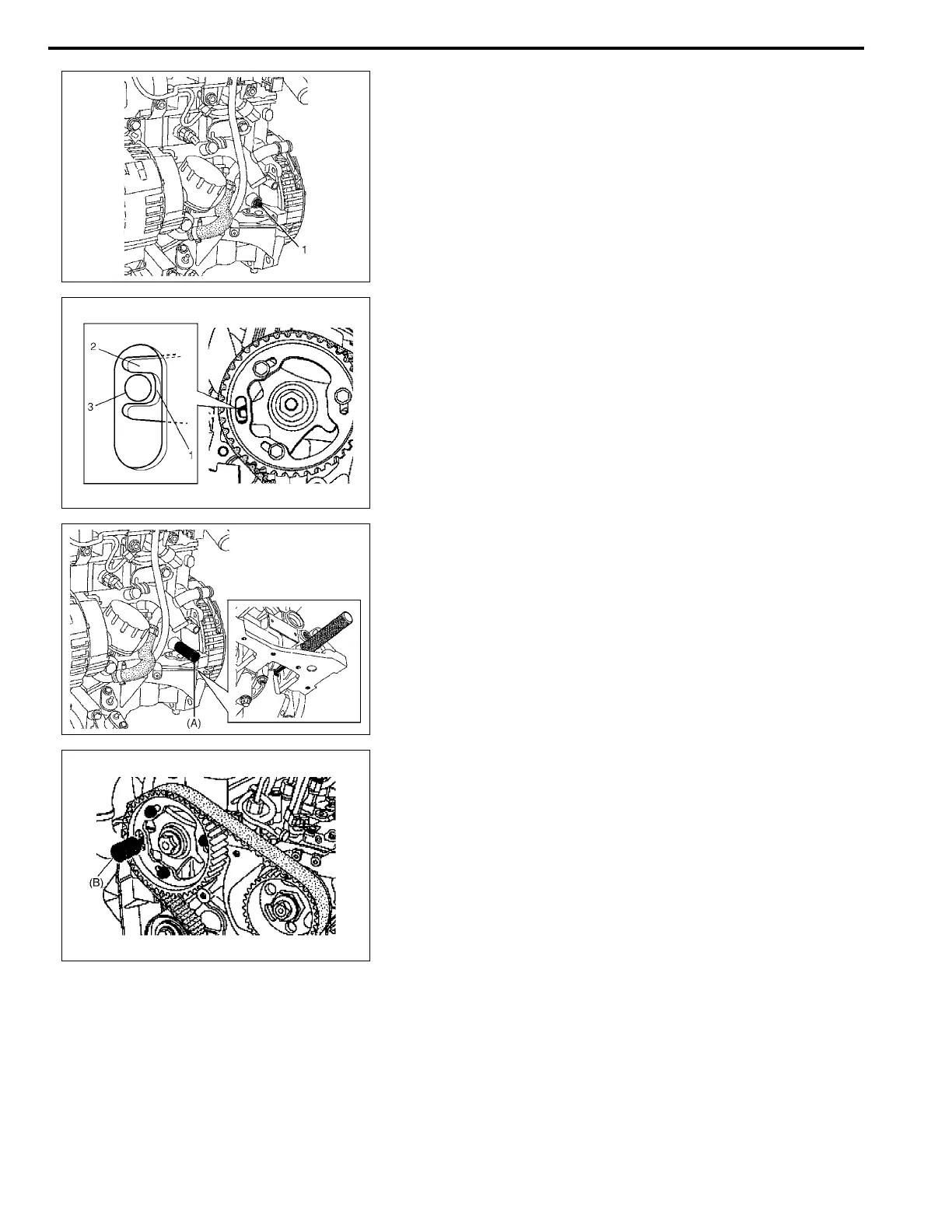 1

2

3

1

(A)

(B)