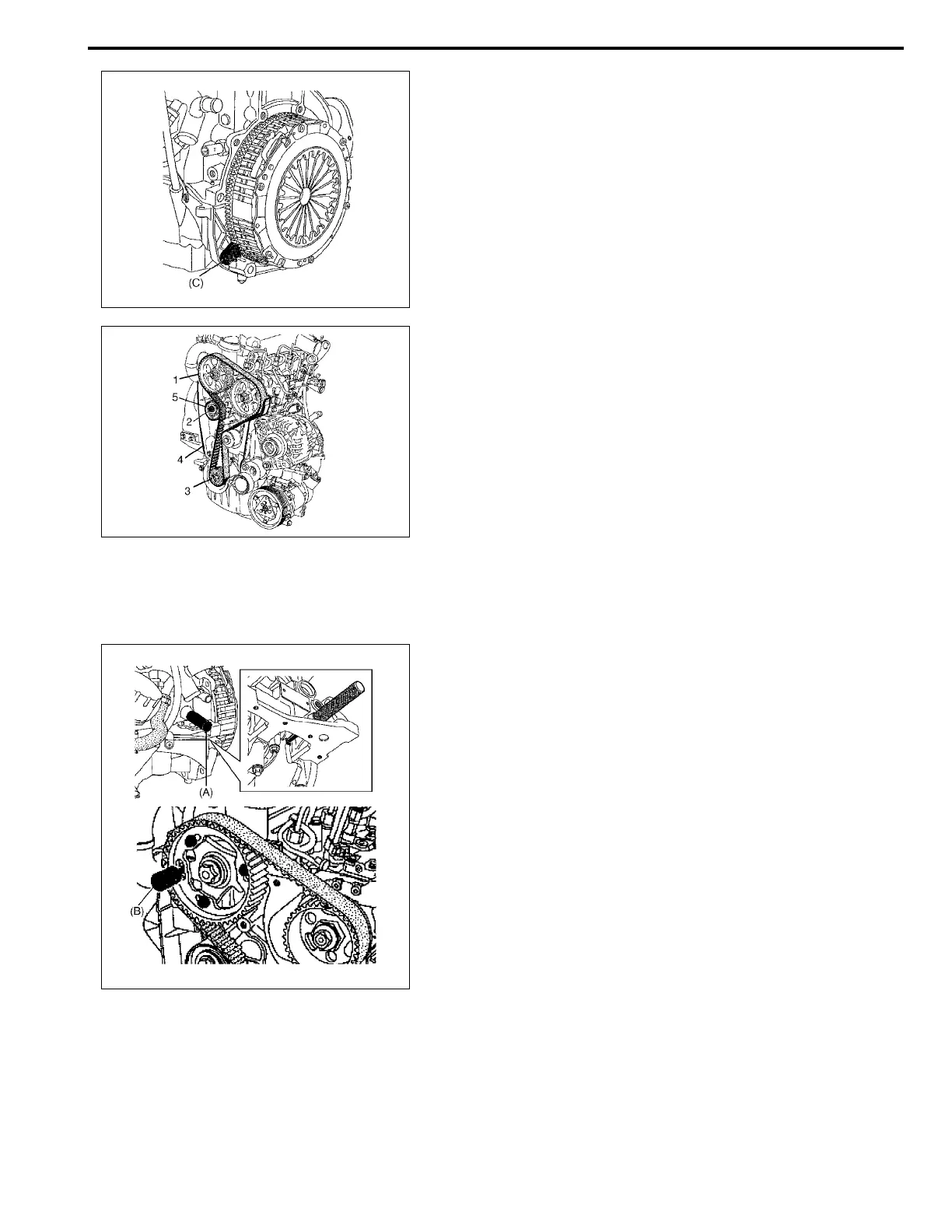 (C)

1
5
2
4
3

(A)

(B)