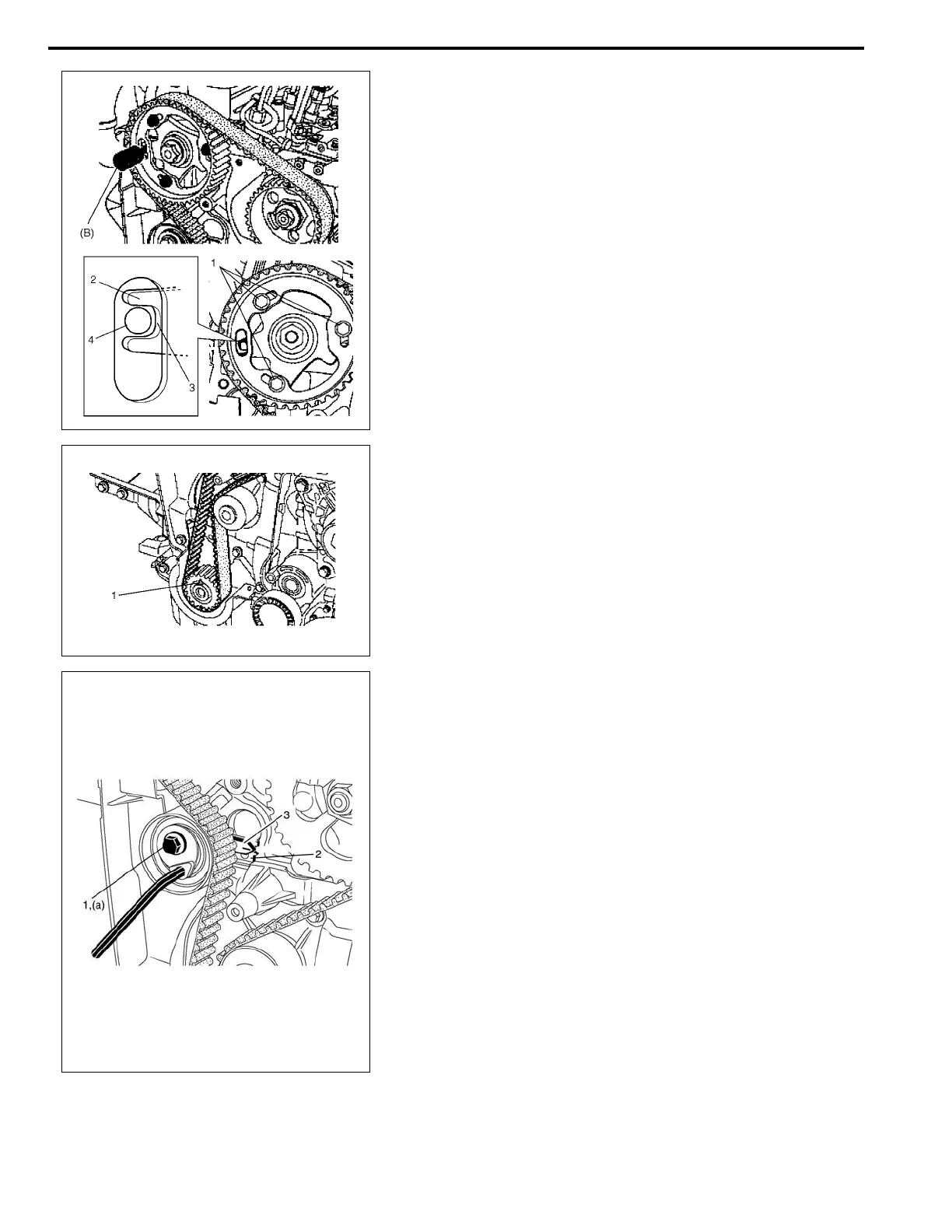 (B)

1

2

4

3

1

3

2

1,(a)