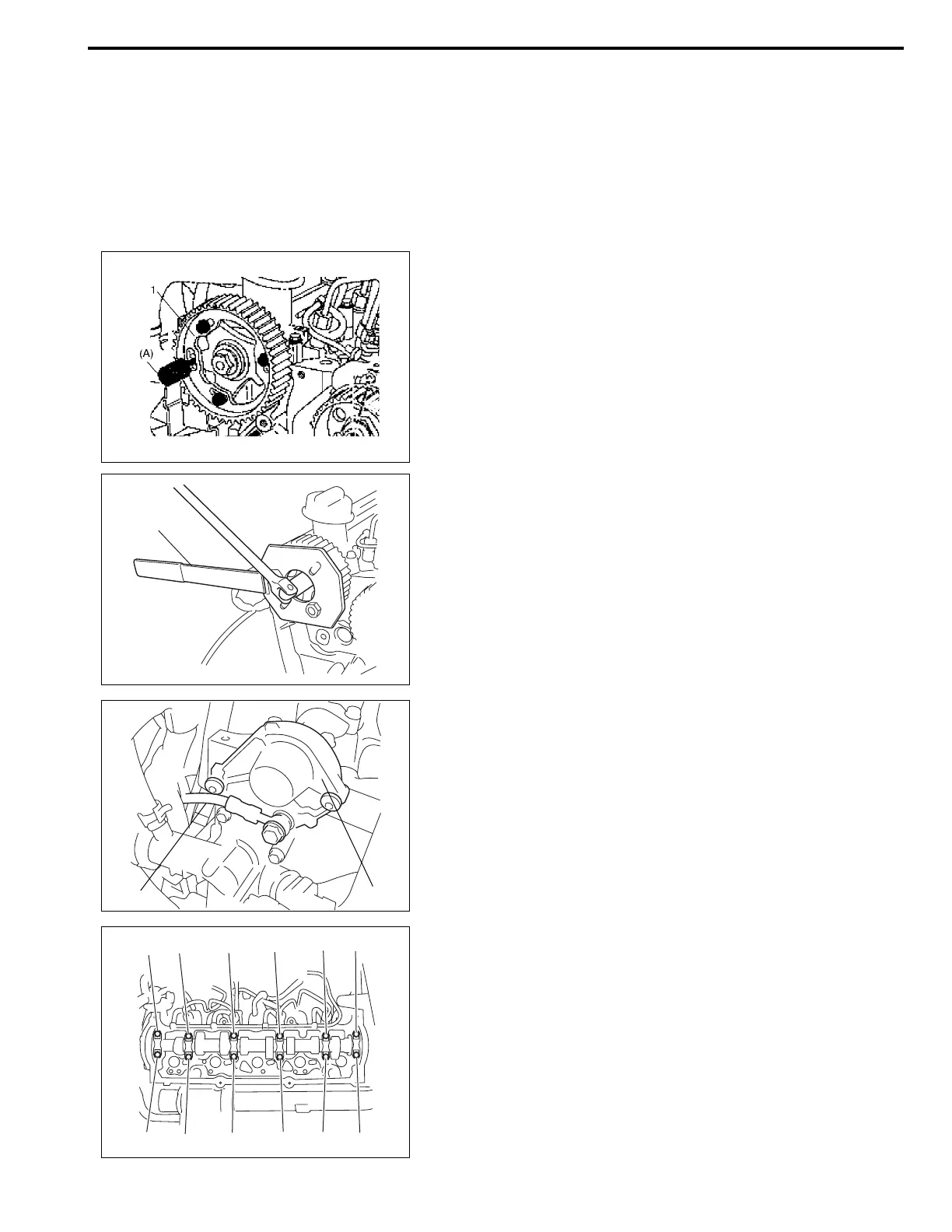 1

(A)