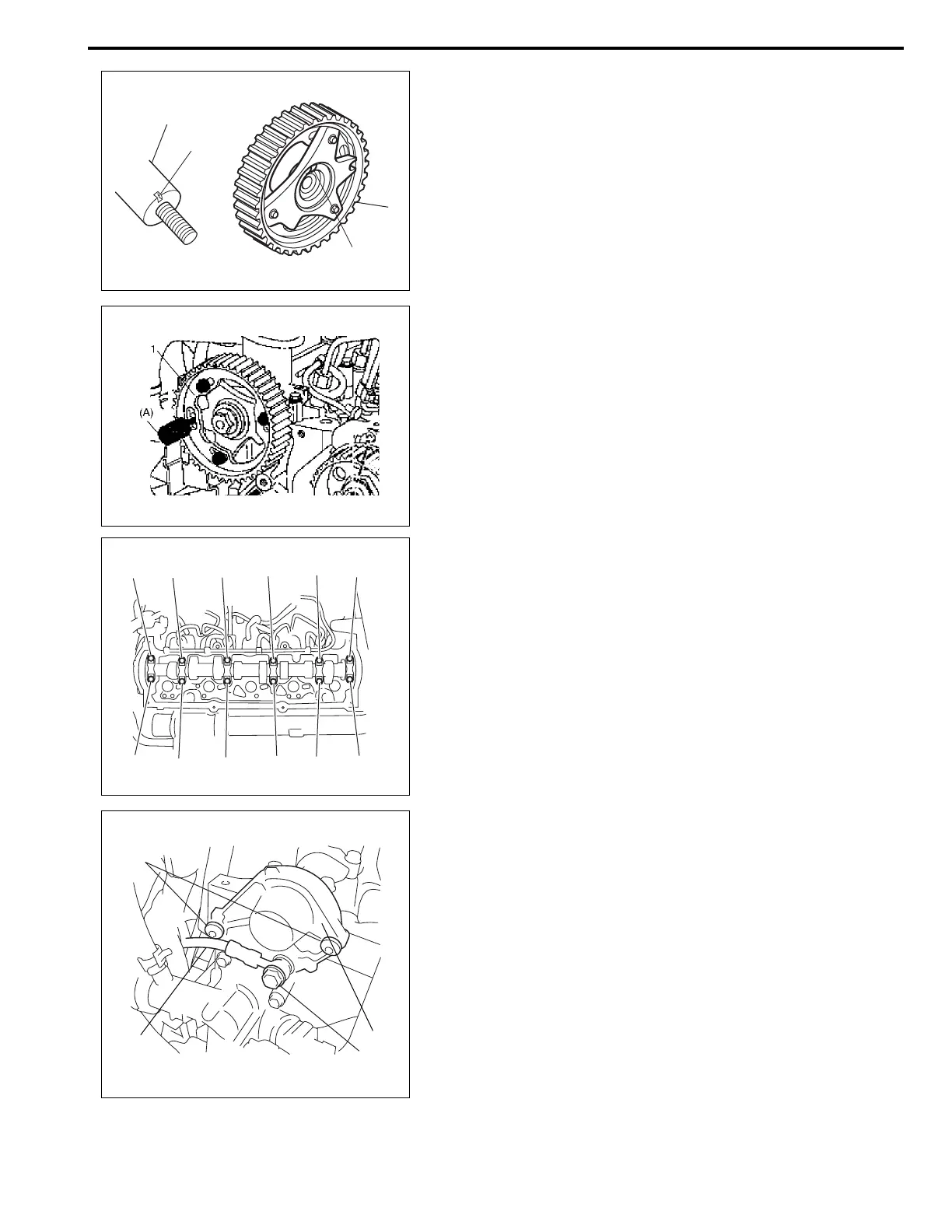 1

(A)