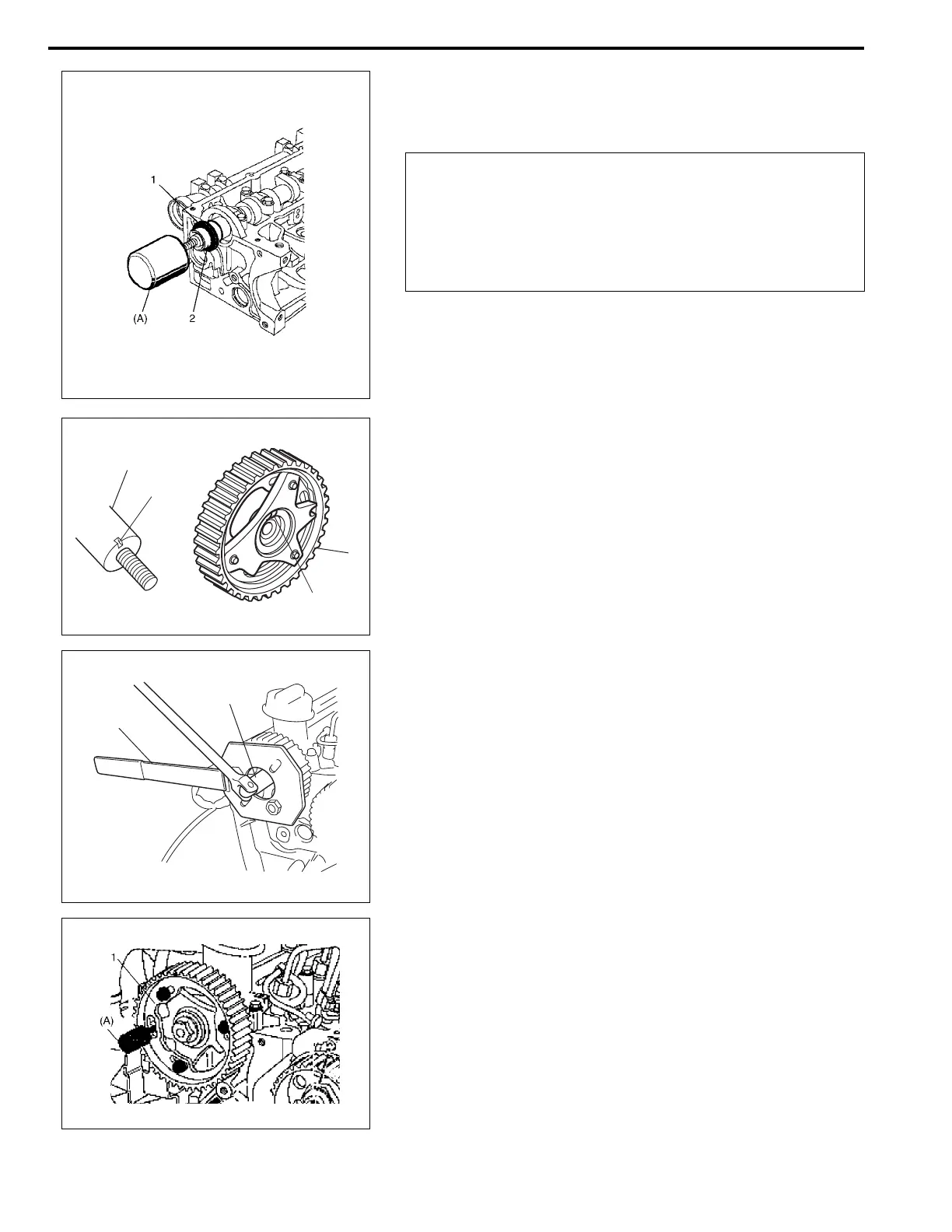 1

(A)

2

1

(A)