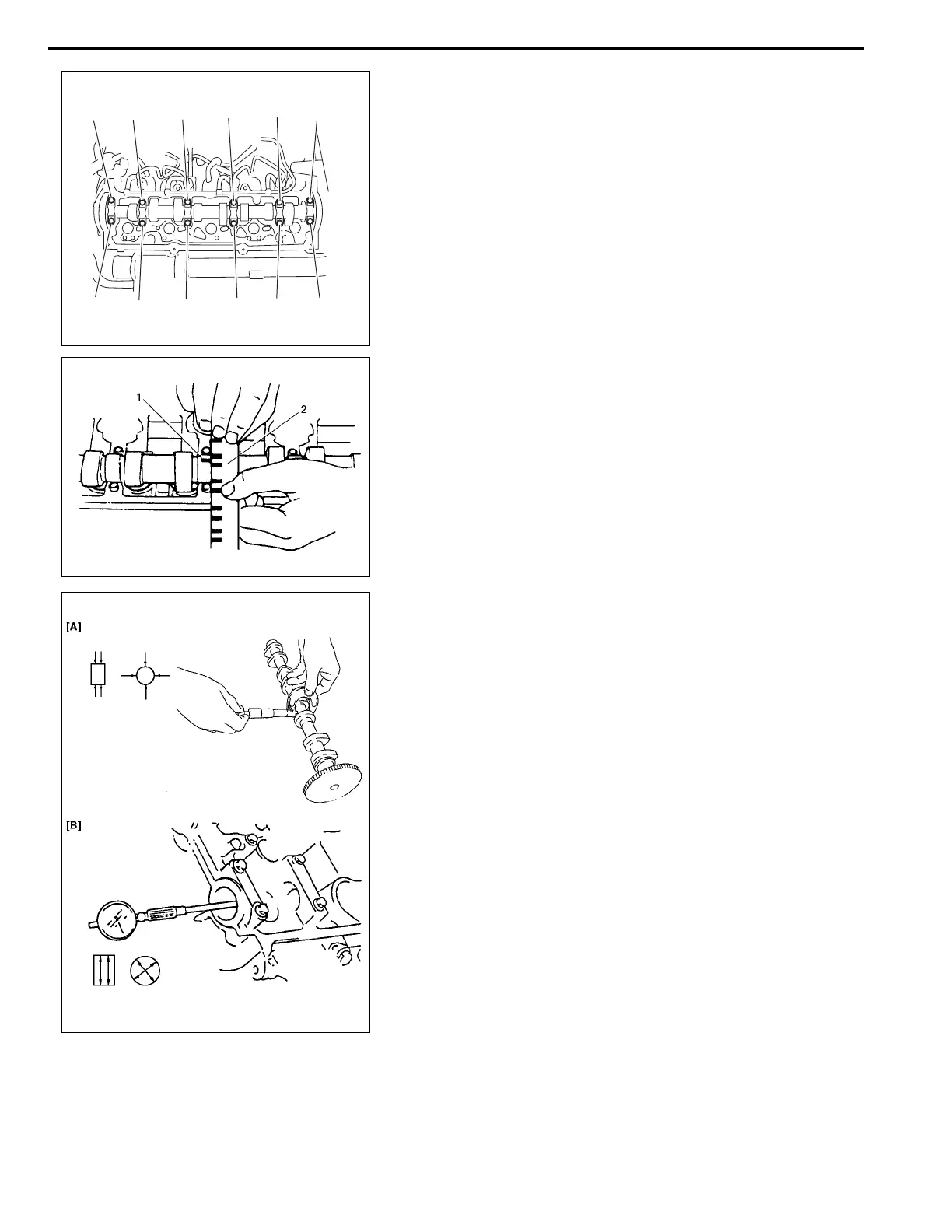 1

2

[A]

[B]