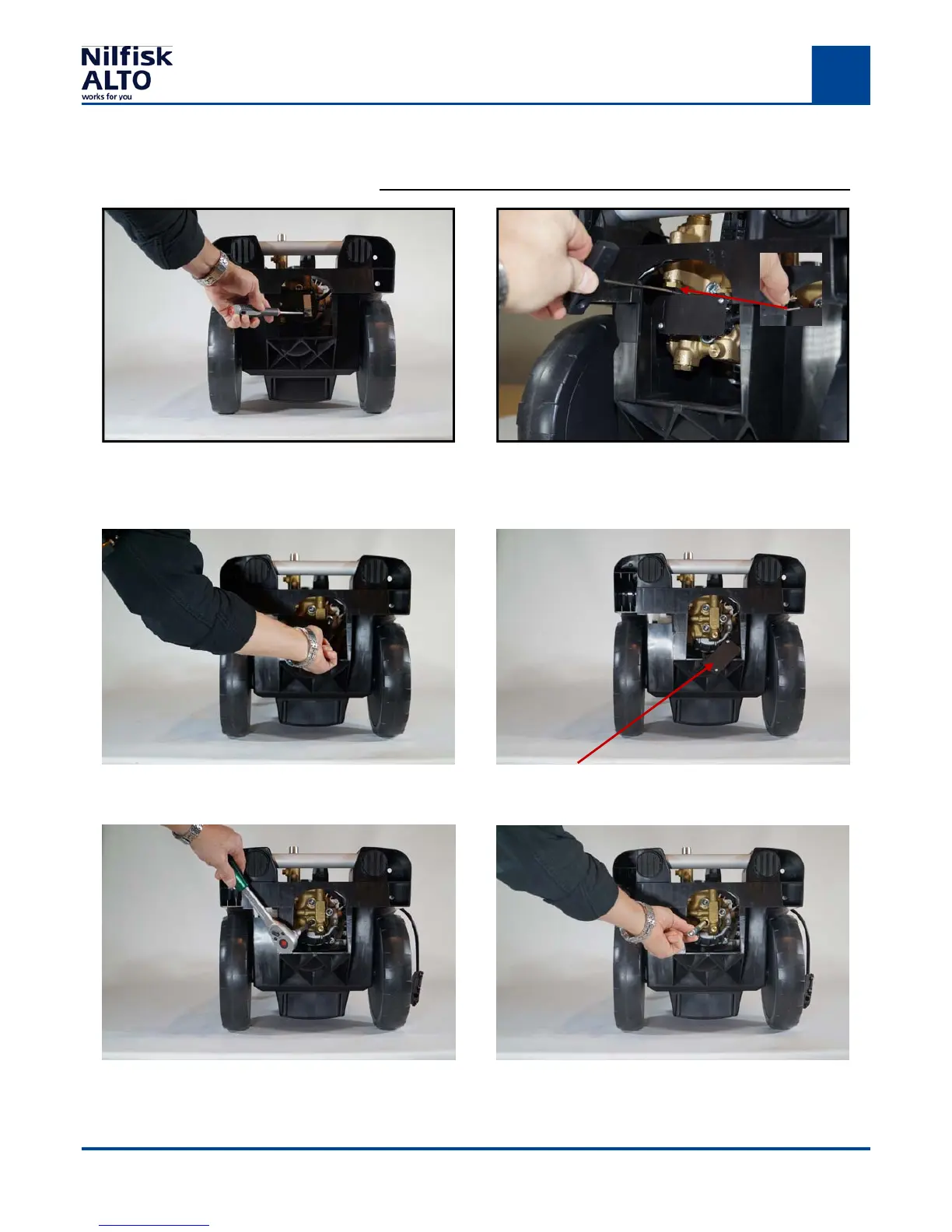 Nilfisk
ALTO
works for you