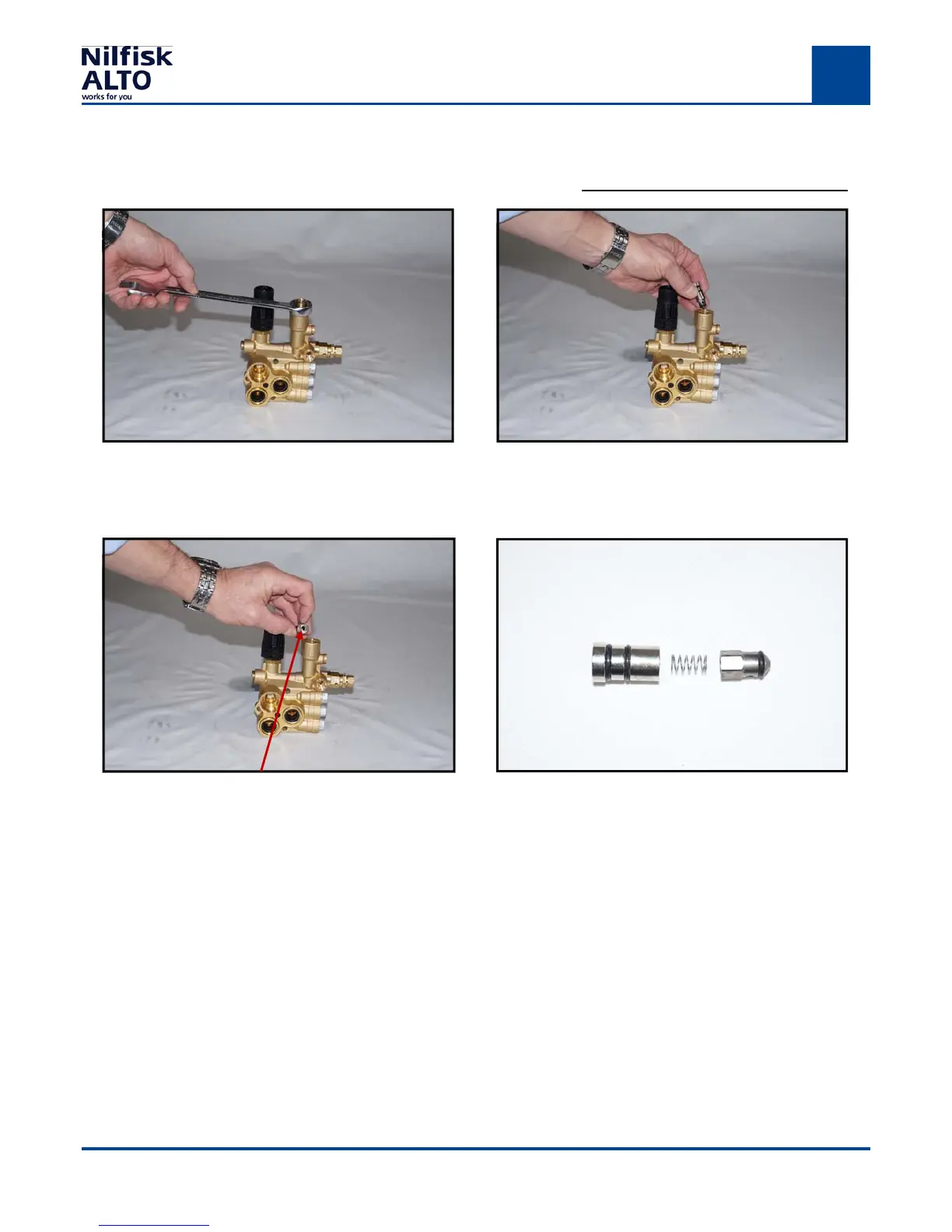 Nilfisk
ALTO
works for you