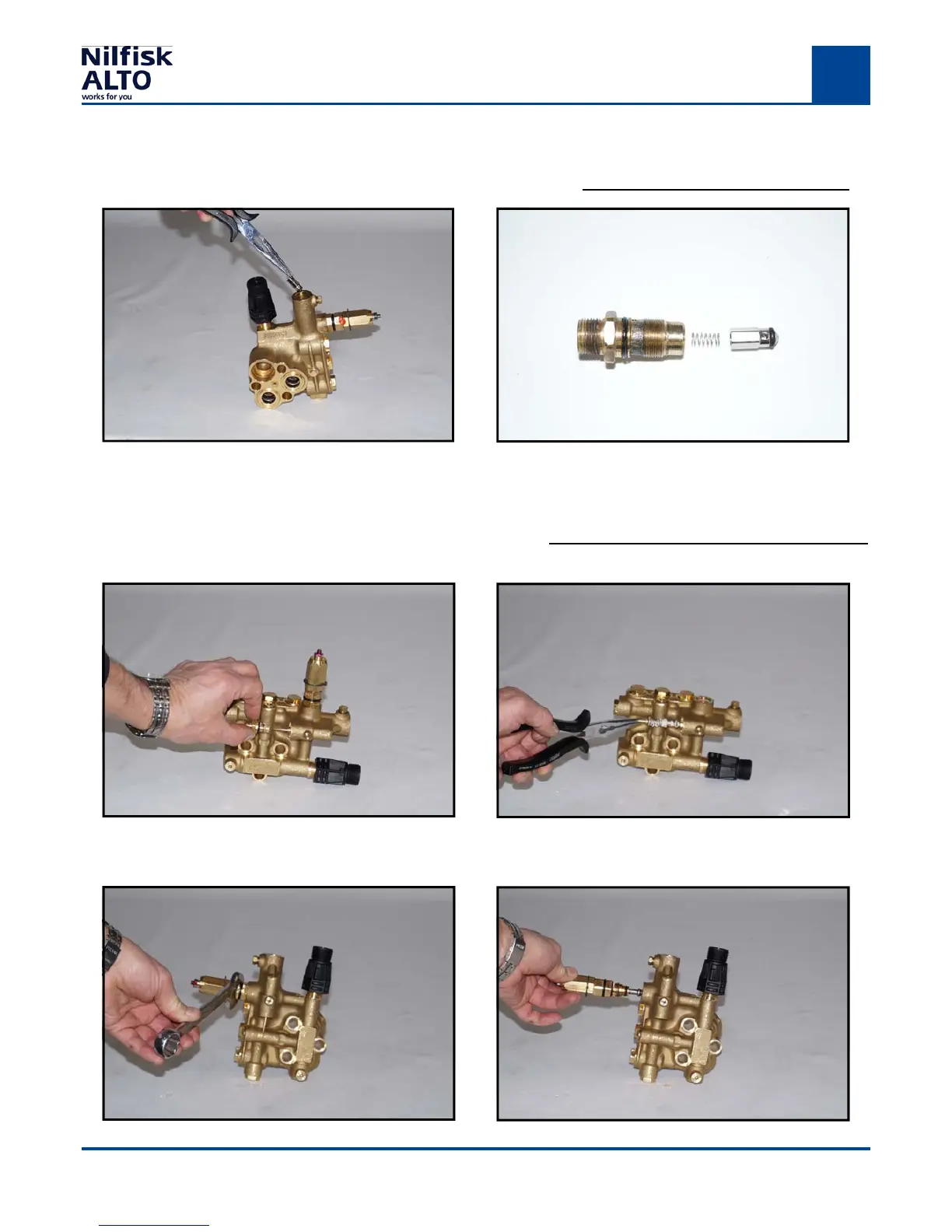 Nilfisk
ALTO
works for you