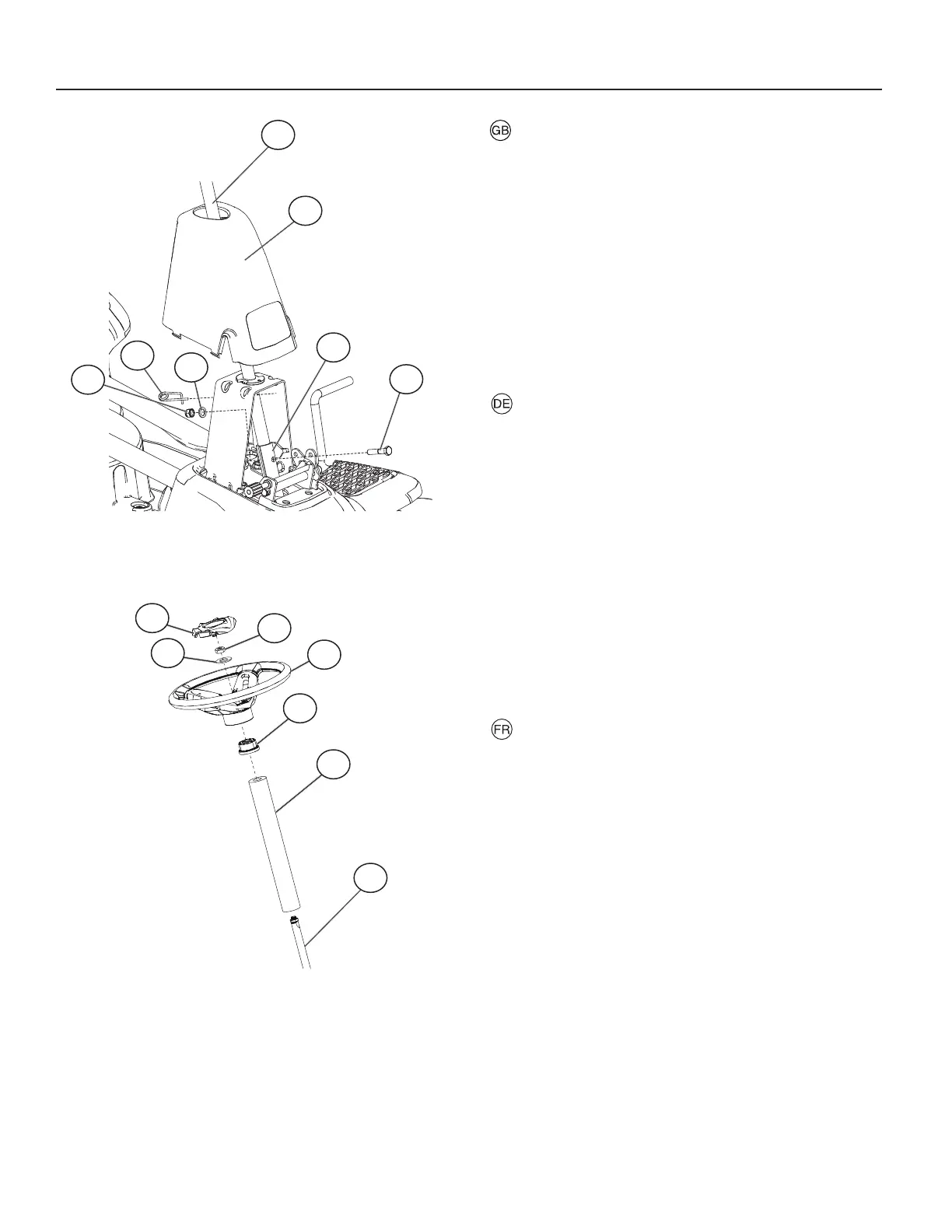 GB

DE

FR