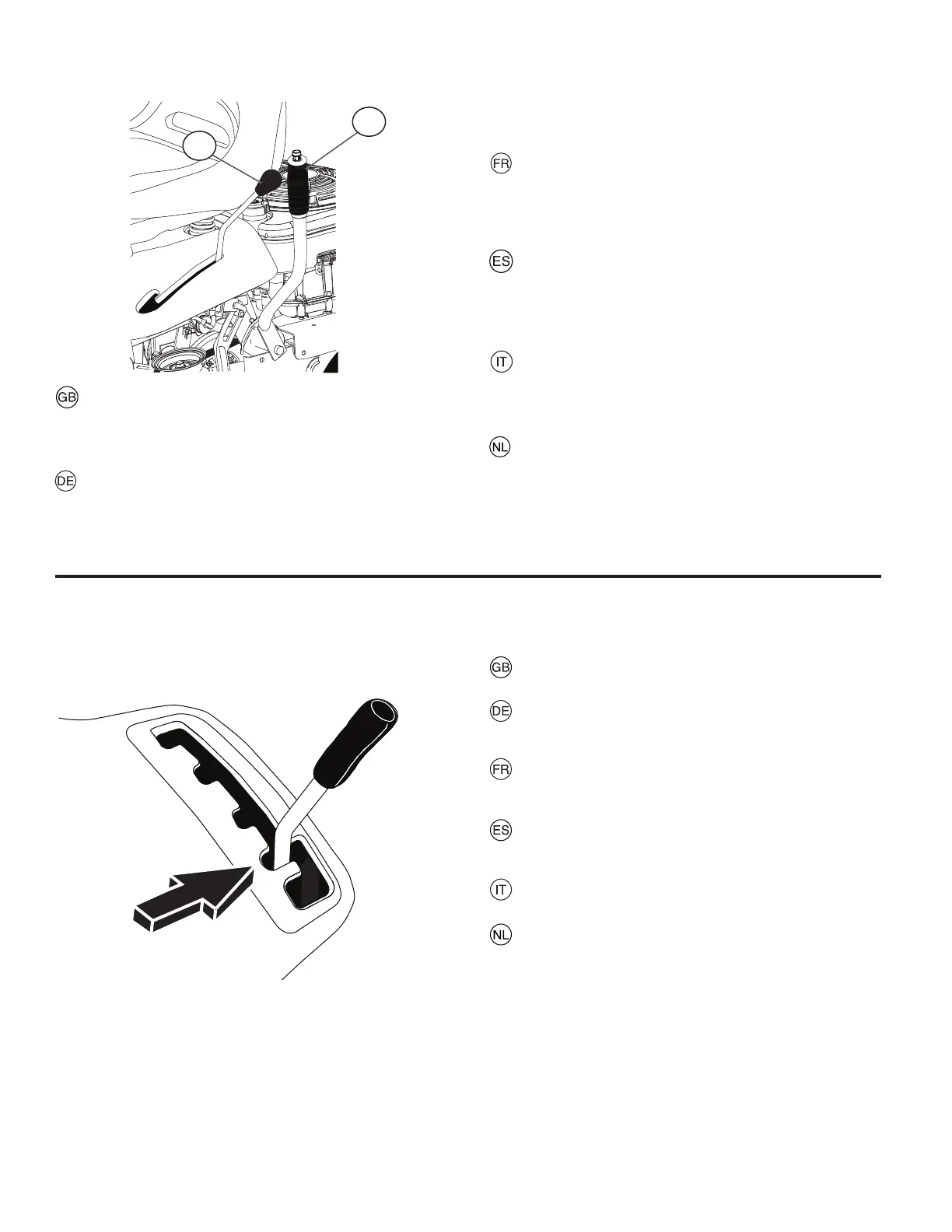 FR

ES

IT

GB

NL

DE

GB

DE

FR

ES

IT

NL