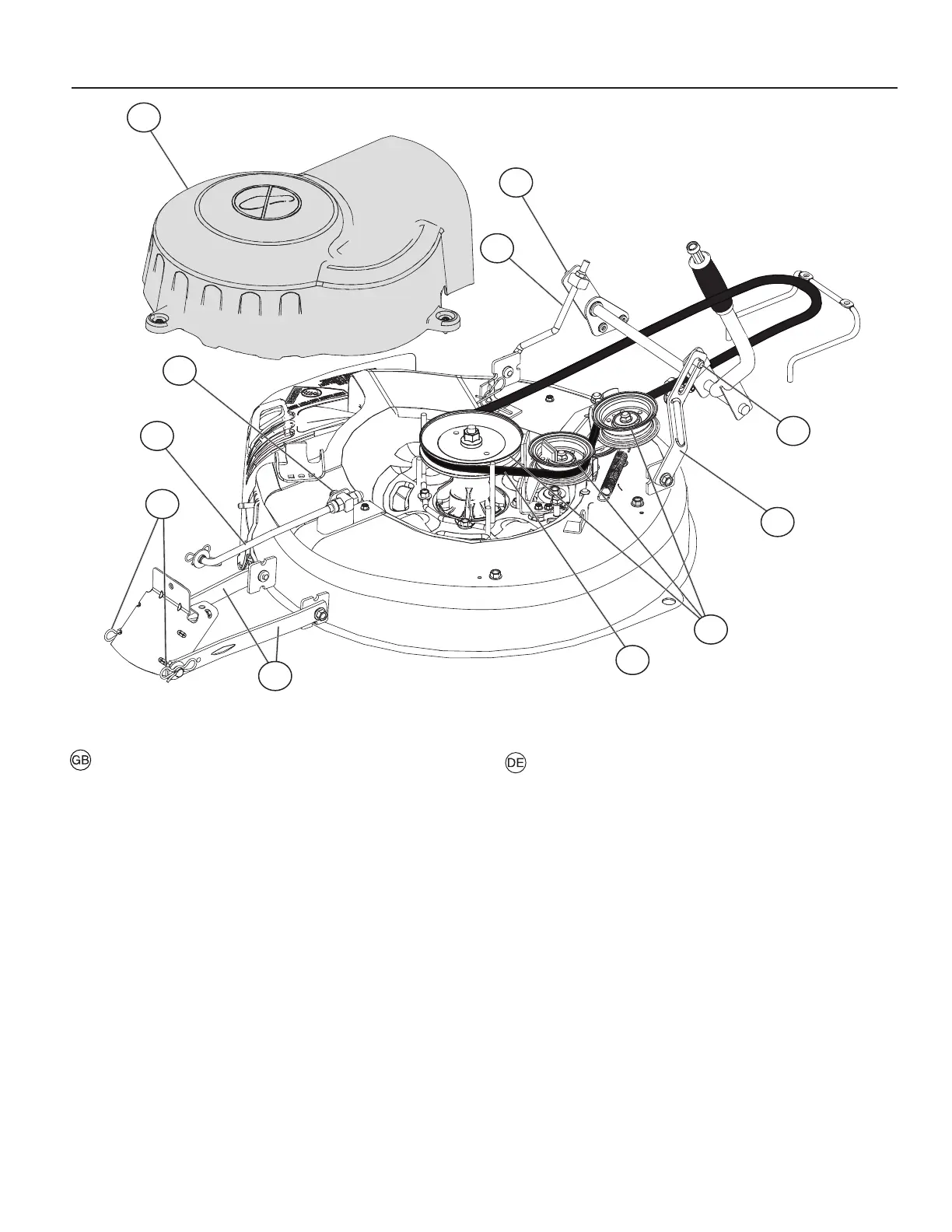 GB

DE