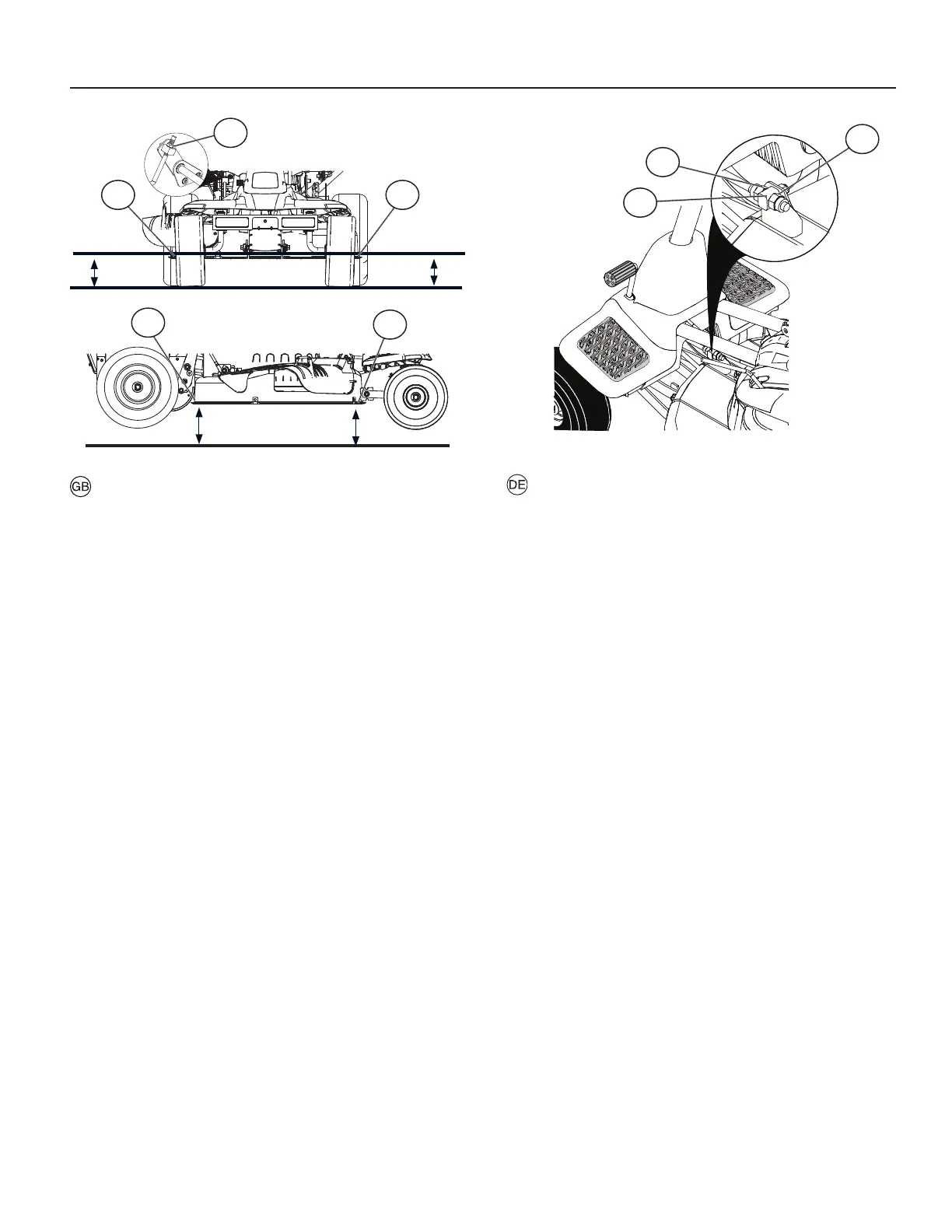 GB

DE