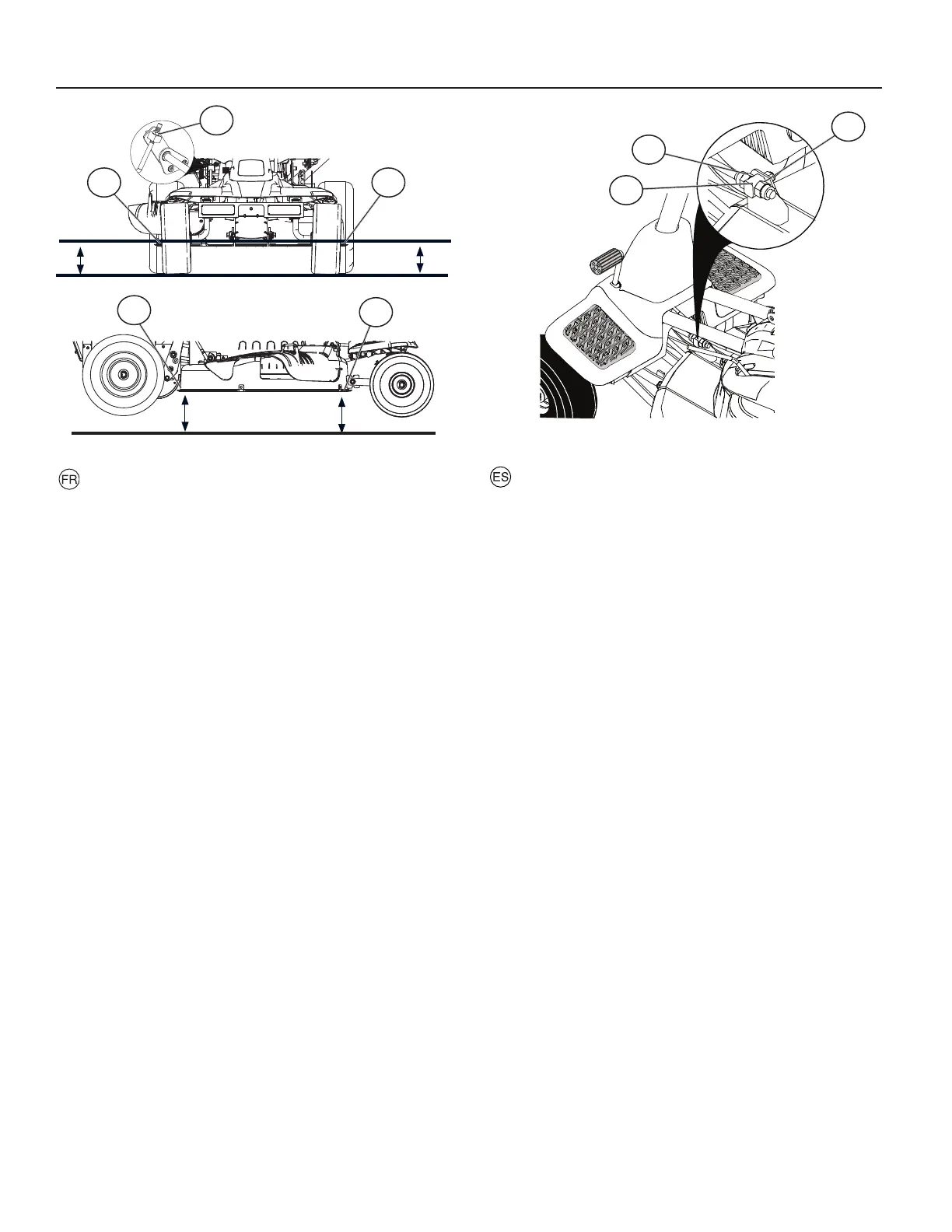 FR

ES