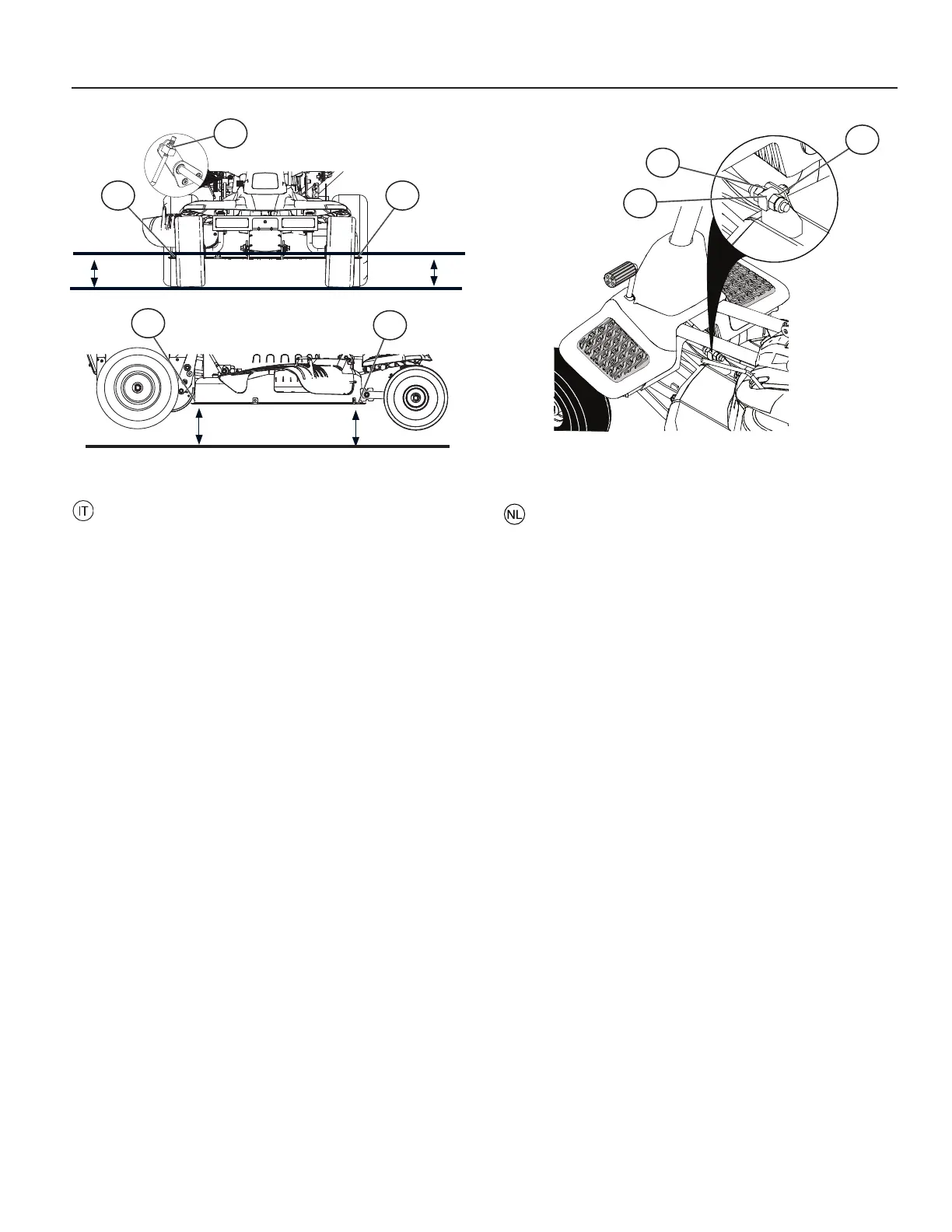 IT

NL