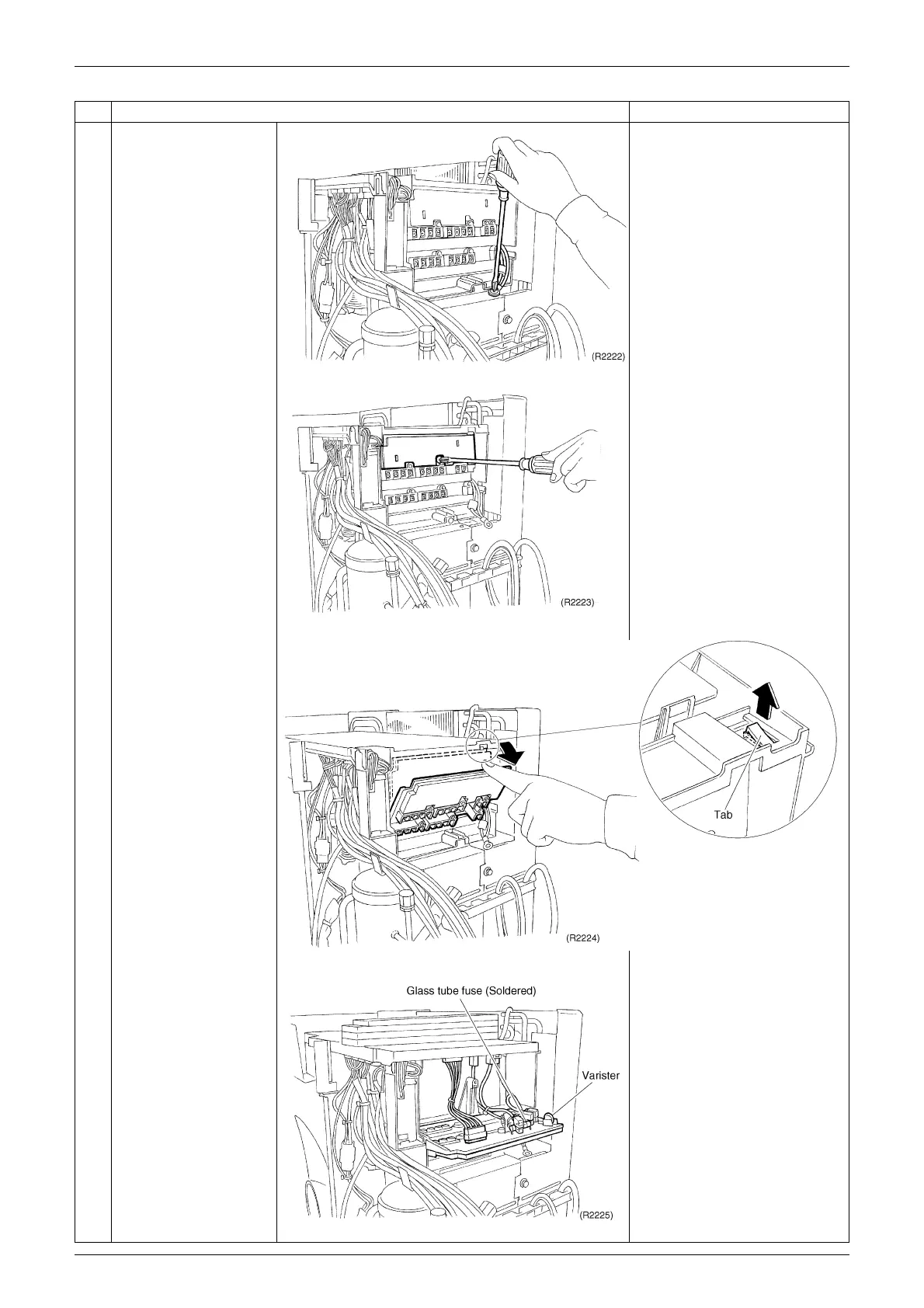 (R2222)

(R2223)

Tab

(R2224)

Glass tube fuse (Soldered)

Varister

(R2225)