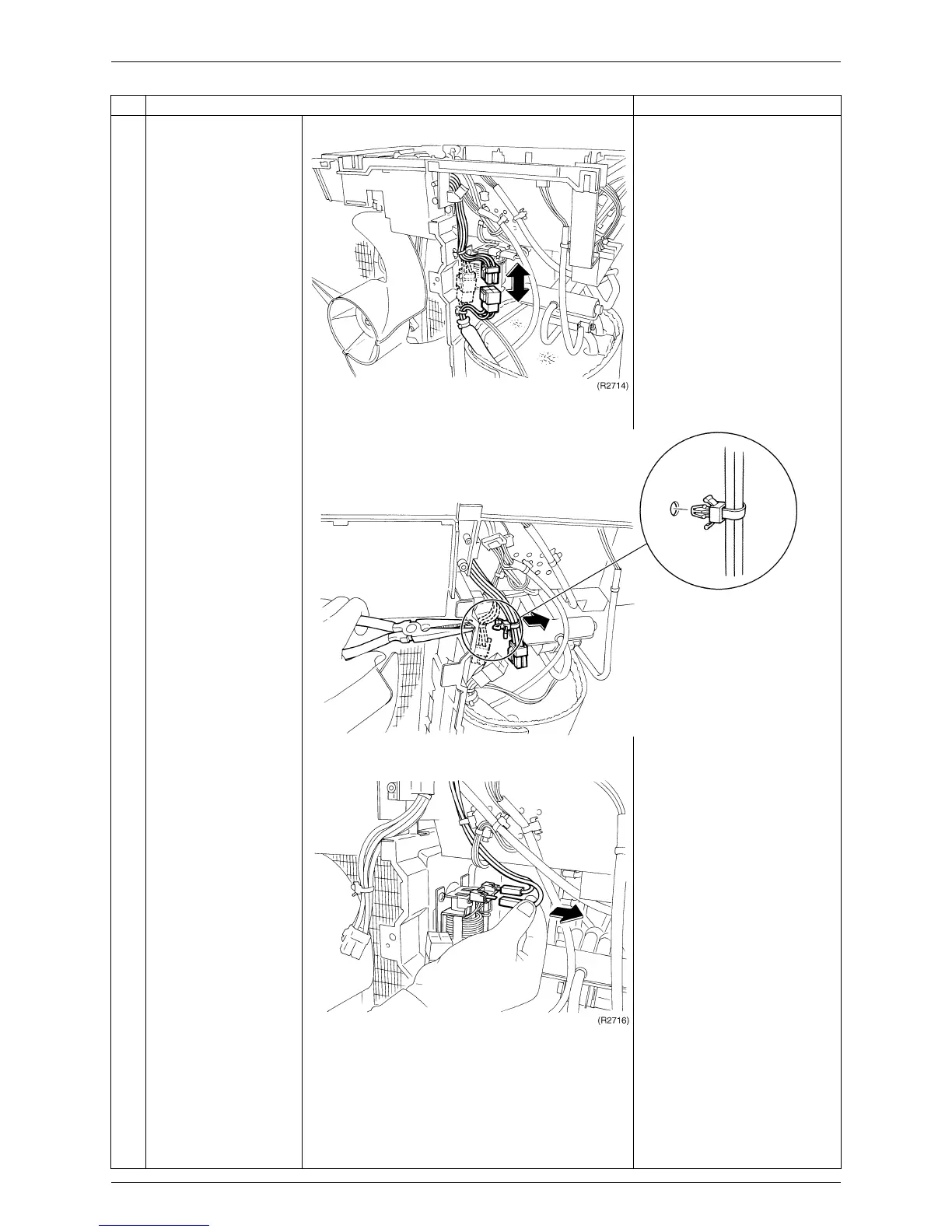 (R2714)

(R2716)