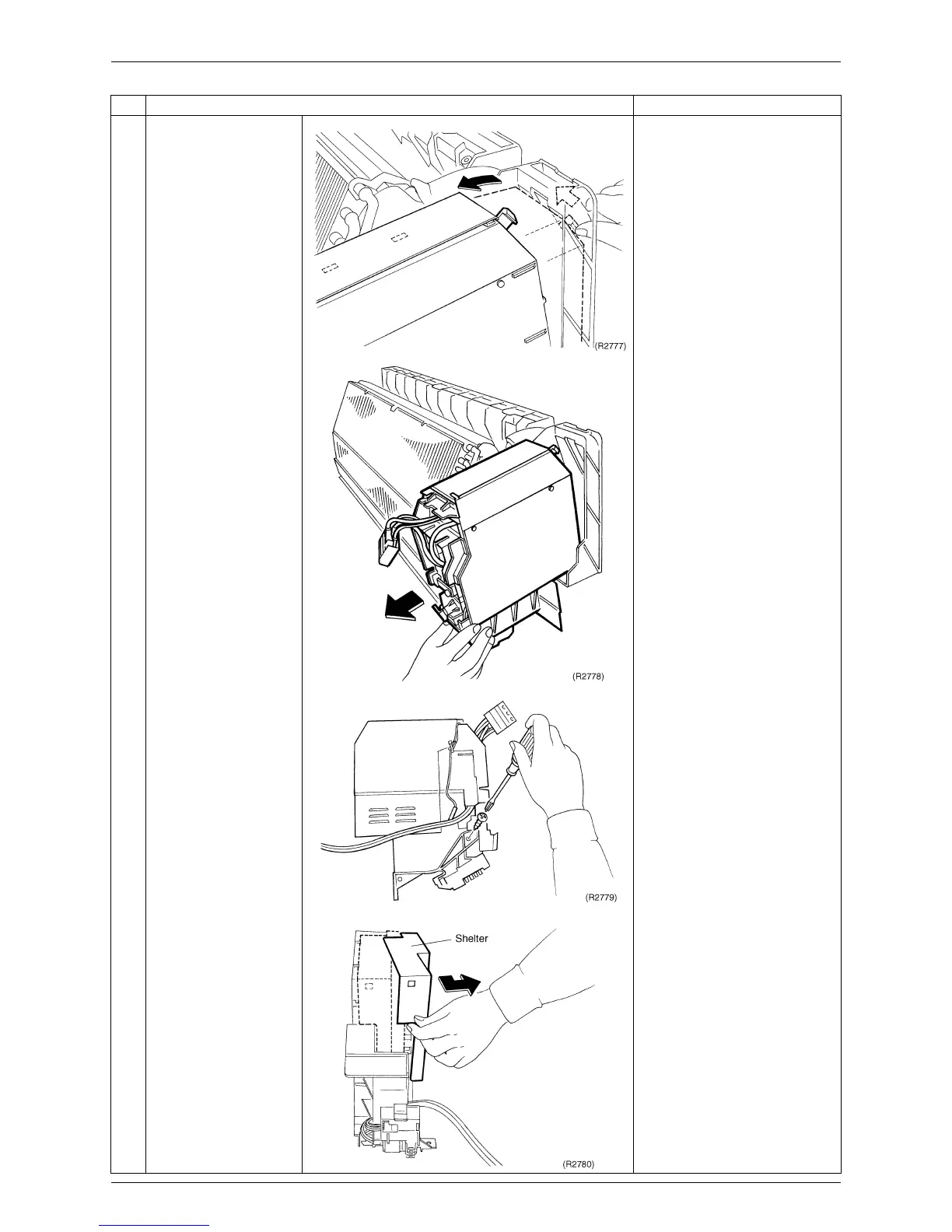 (R2777)

(R2778)

(R2779)

Shelter

(R2780)