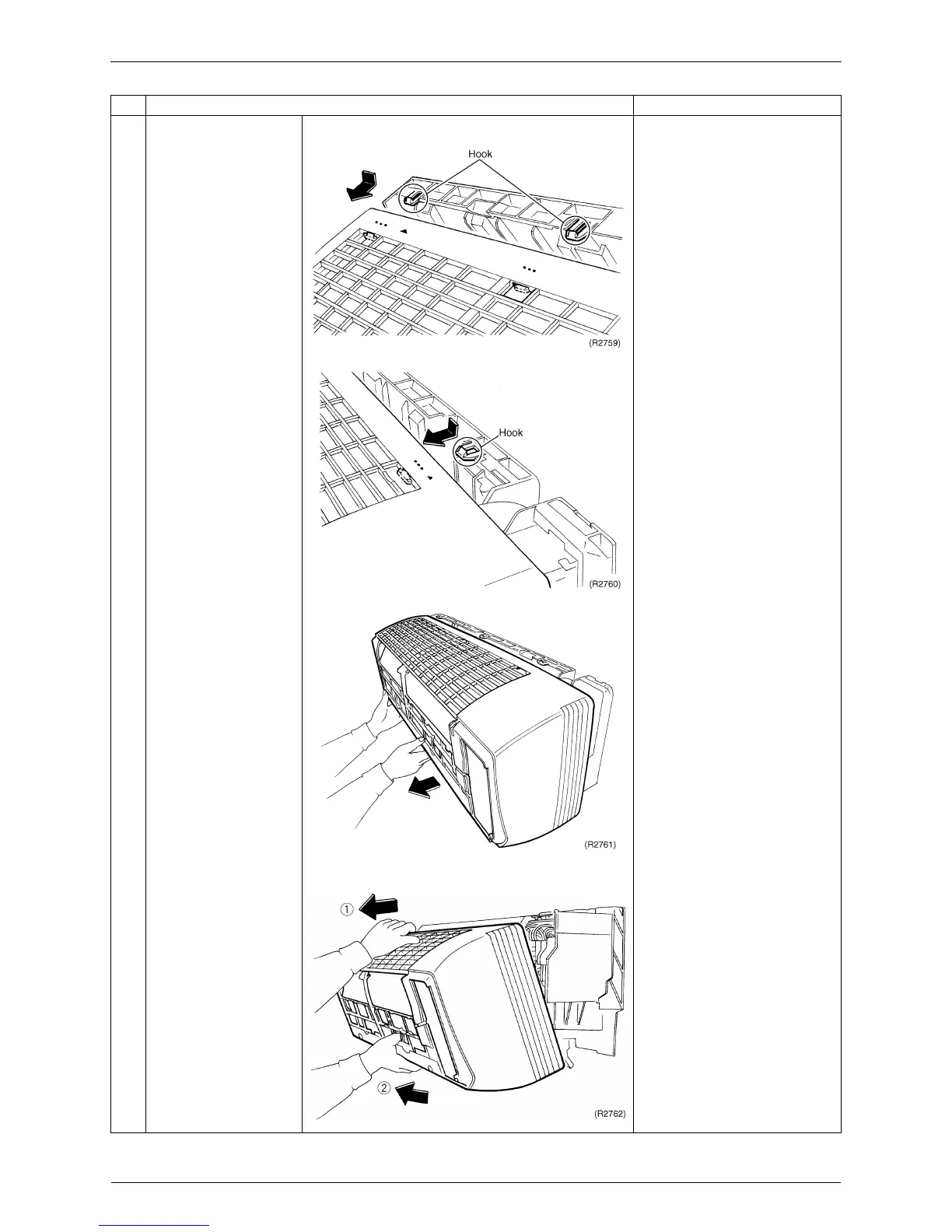 Hook

(R2759)

Hook

(R2760)

(R2761)

①

②

(R2762)