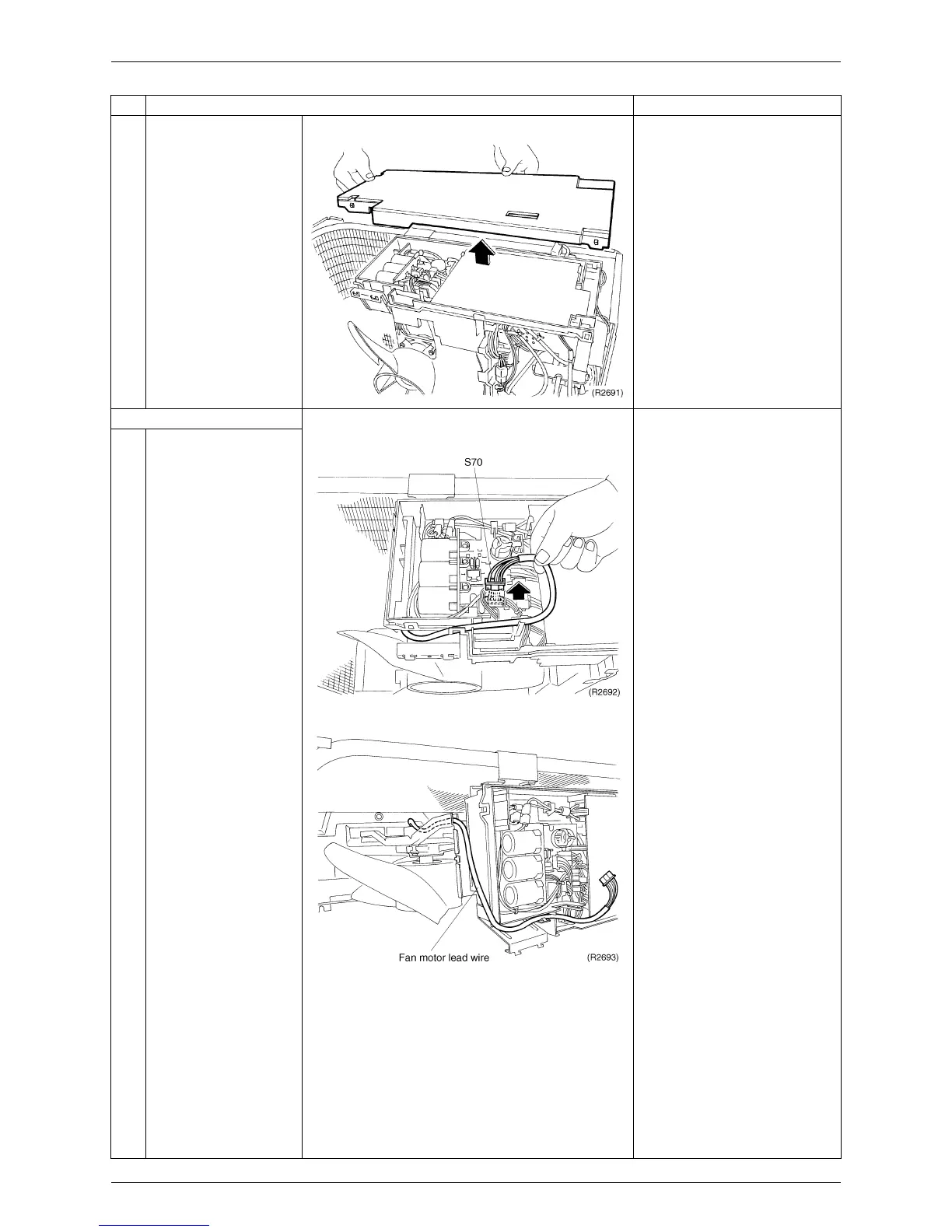 (R2691)

S70

(R2692)

Fan motor lead wire

(R2693)