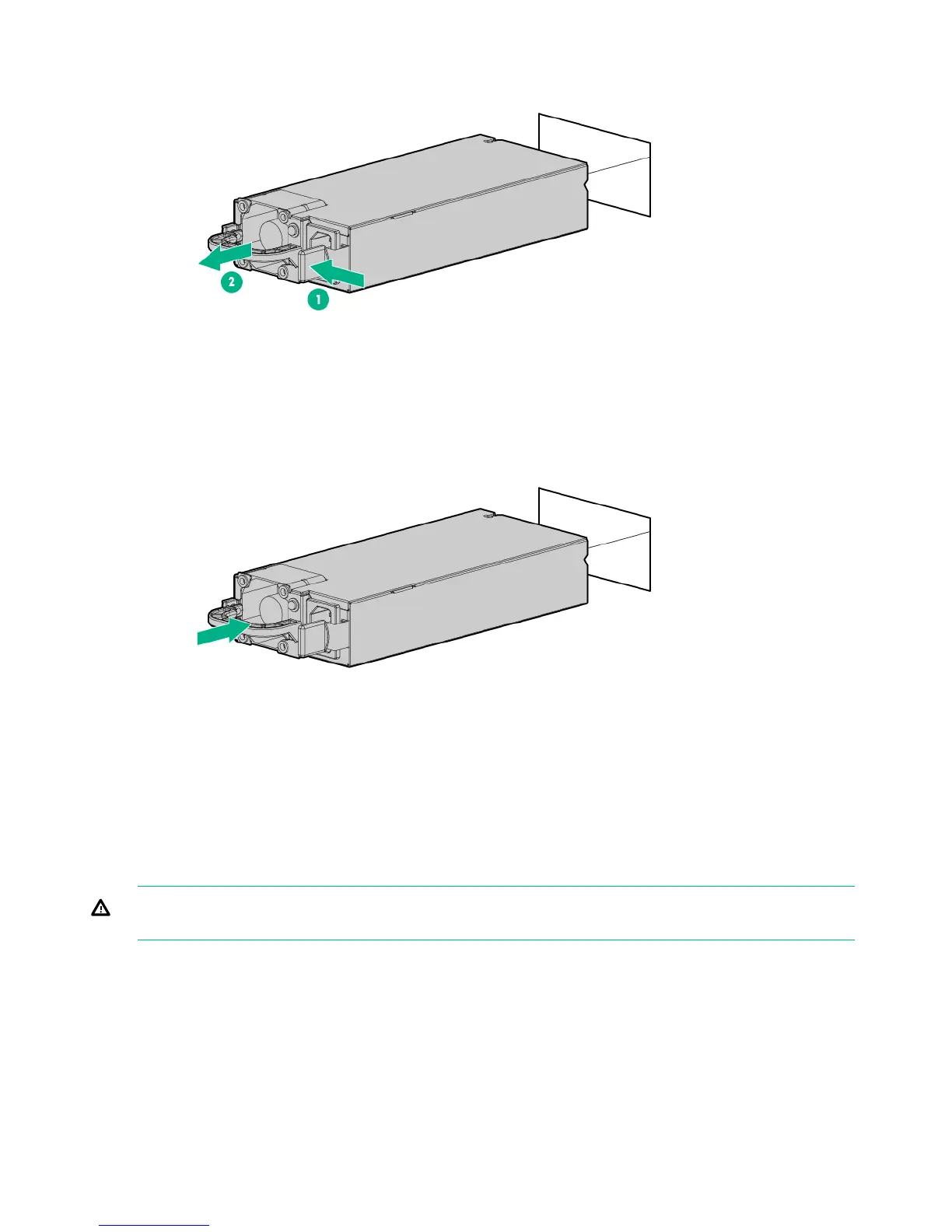 2

1