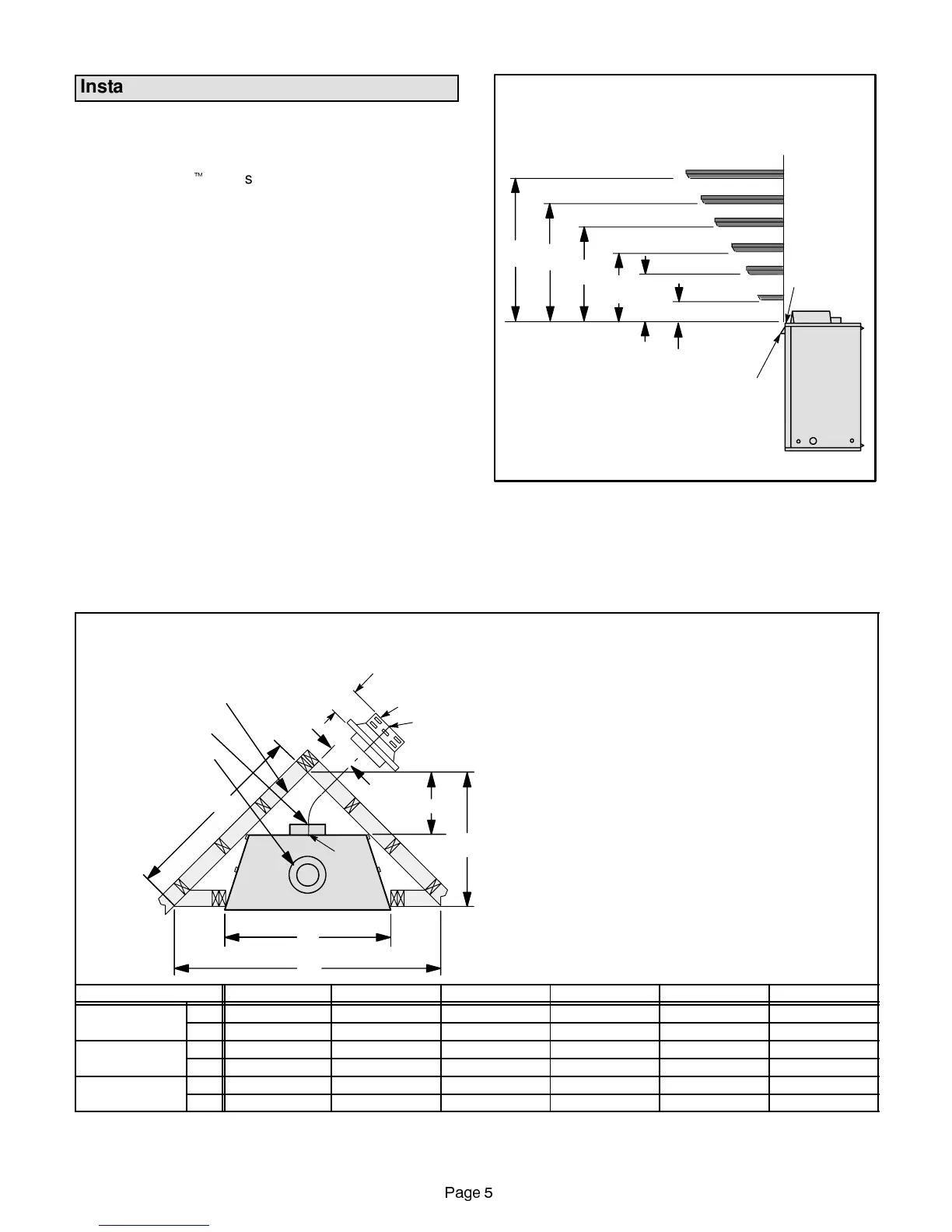 Insta

™ s

Page 5