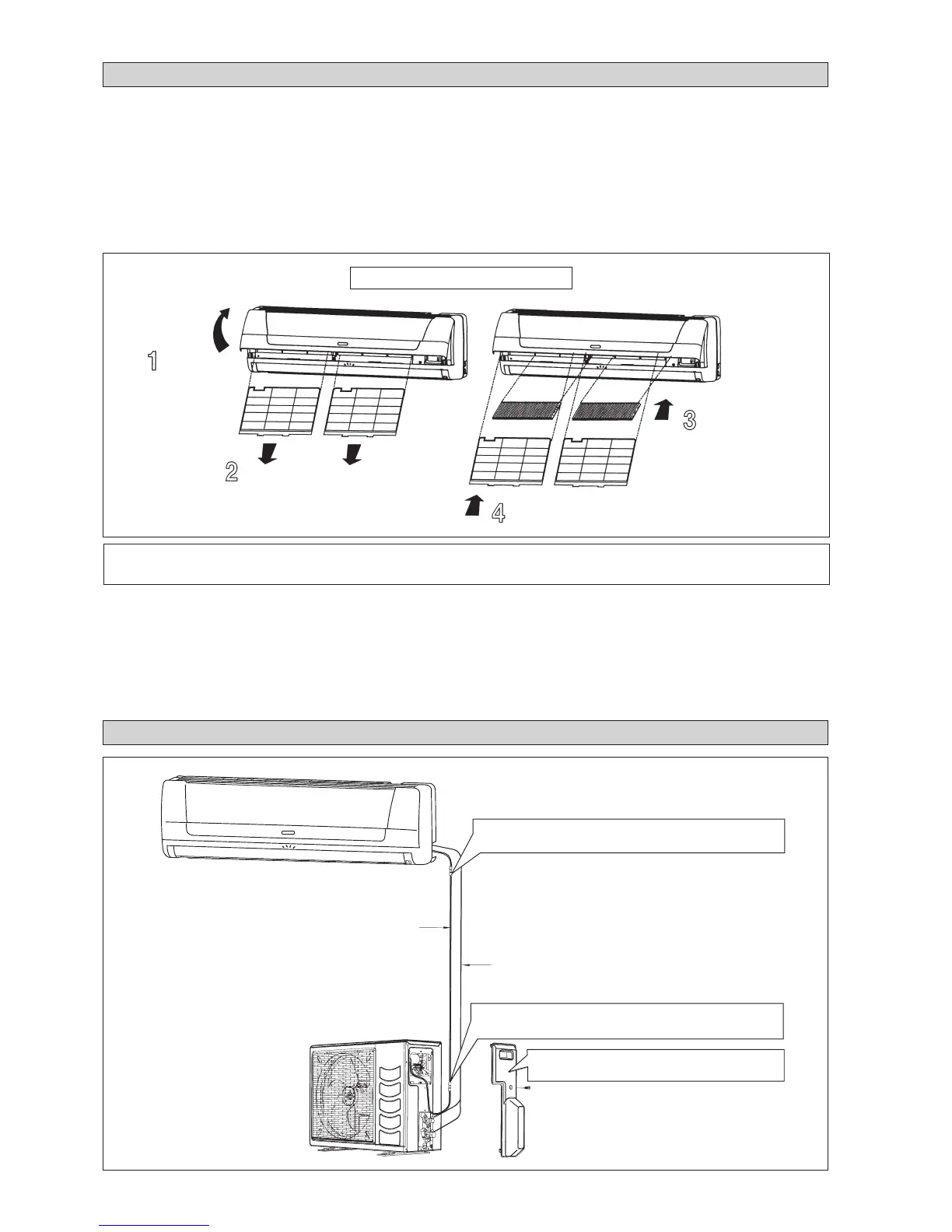 1

2

3

4