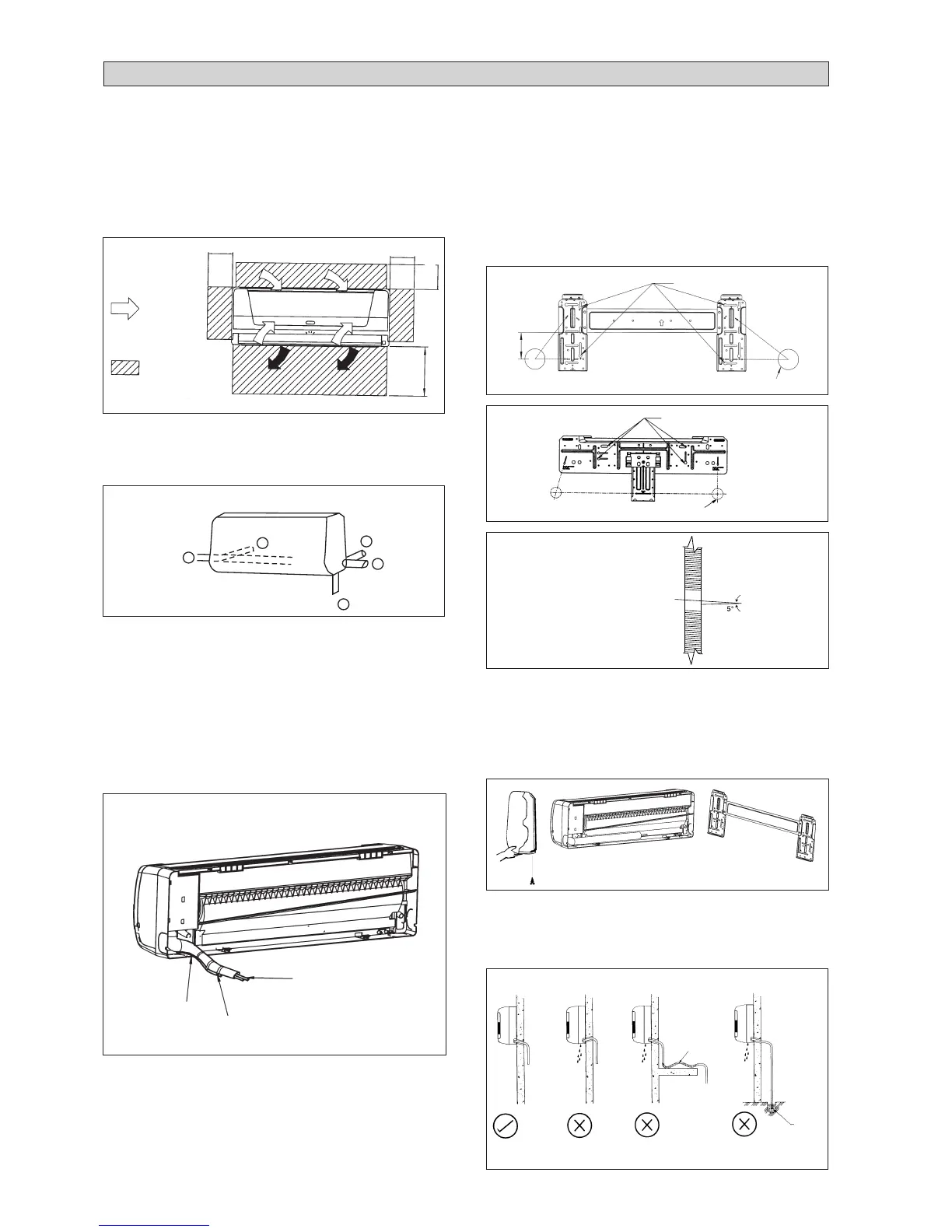 5°