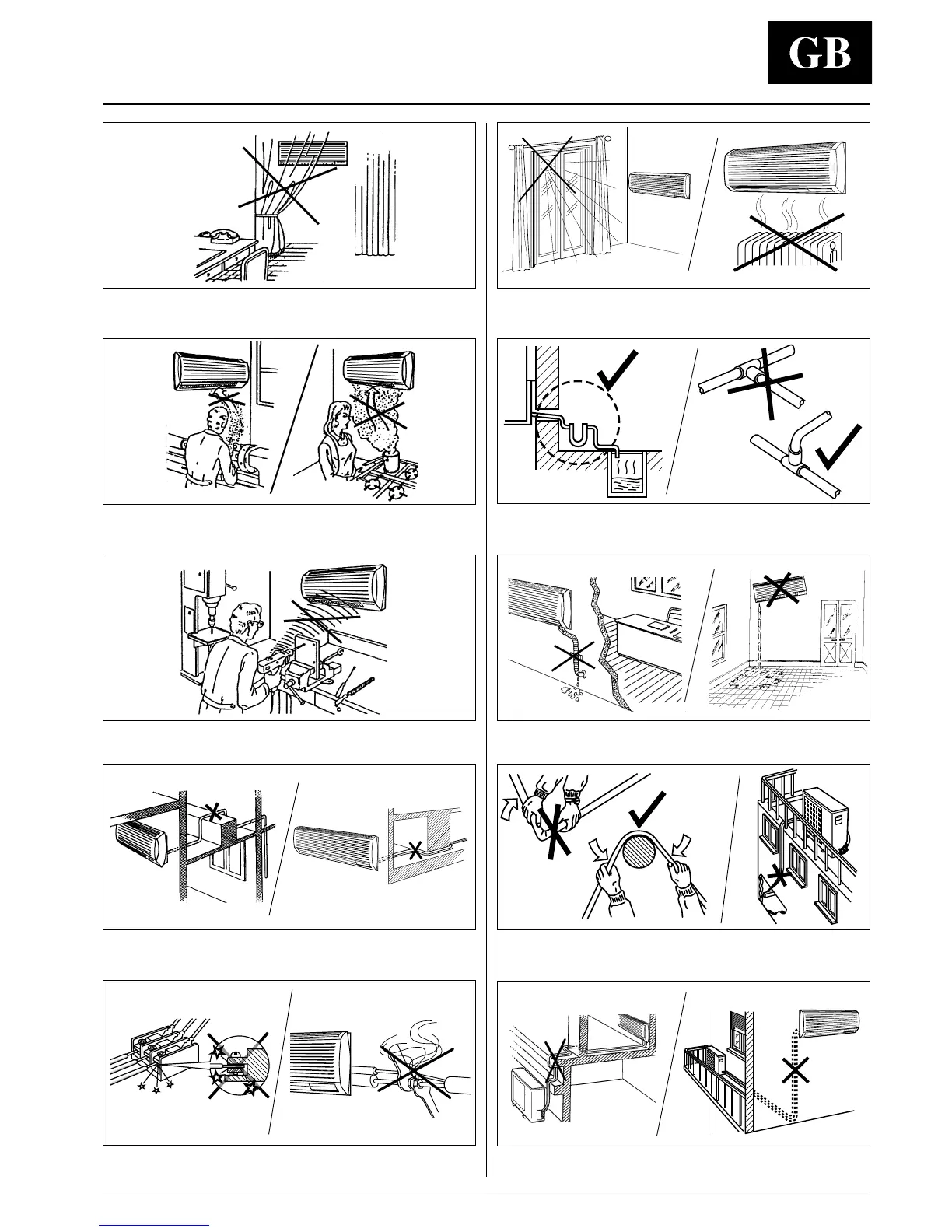 GB