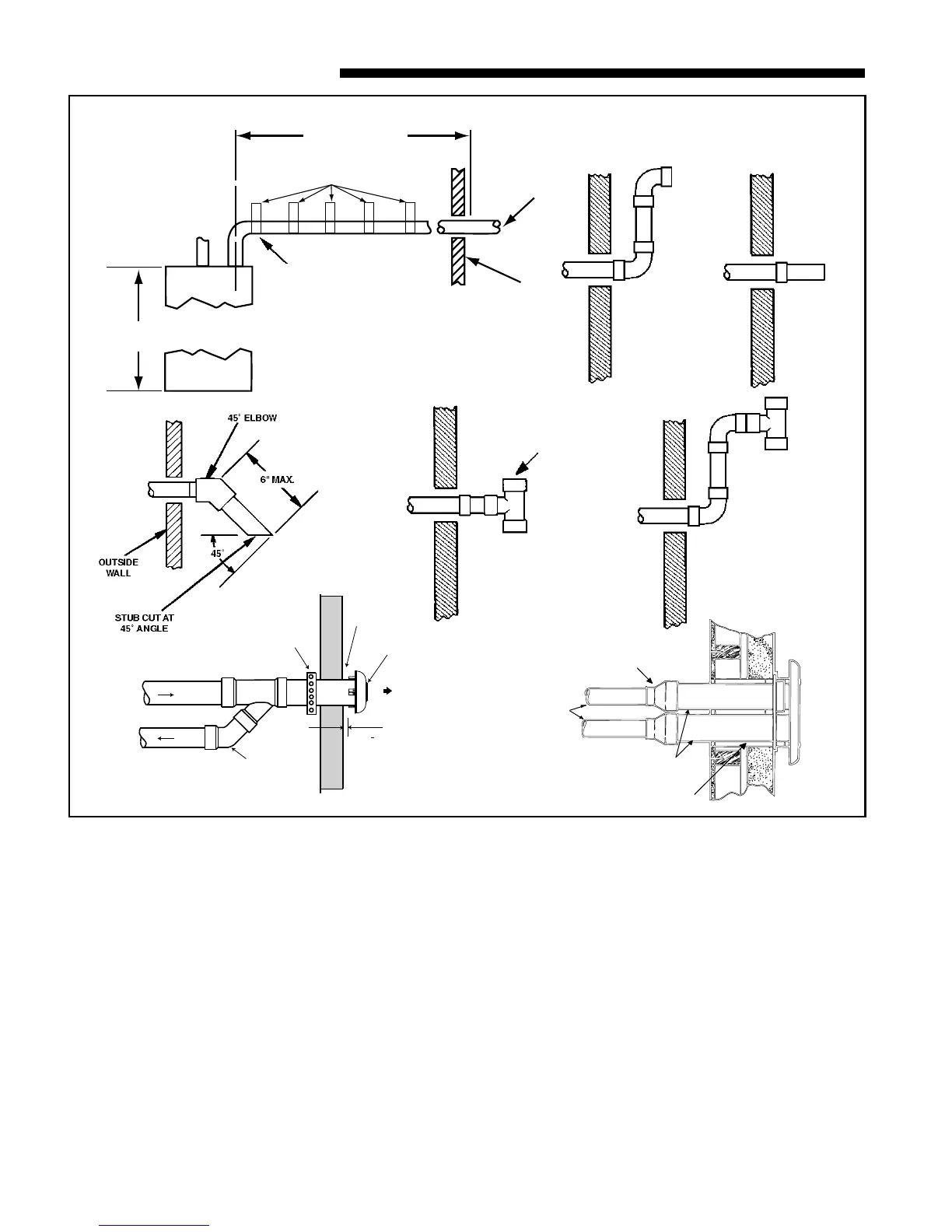 45° ELBOW

6" MAX.

OUTSIDE WALL

45°

STUB CUT AT 45° ANGLE